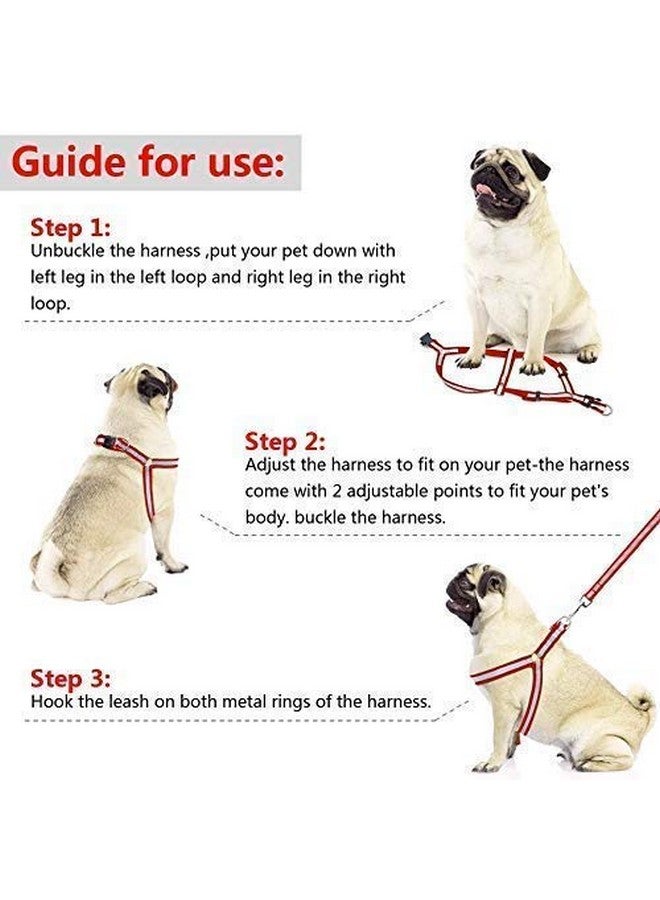 Guide for use:

Step 1:
Unbuckle the harness ,put your pet down with left leg in the left loop and right leg in the right loop.

Step 2:
Adjust the harness to fit on your pet-the harness come with 2 adjustable points to fit your pet's body. buckle the harness.

Step 3:
Hook the leash on both metal rings of the harness.