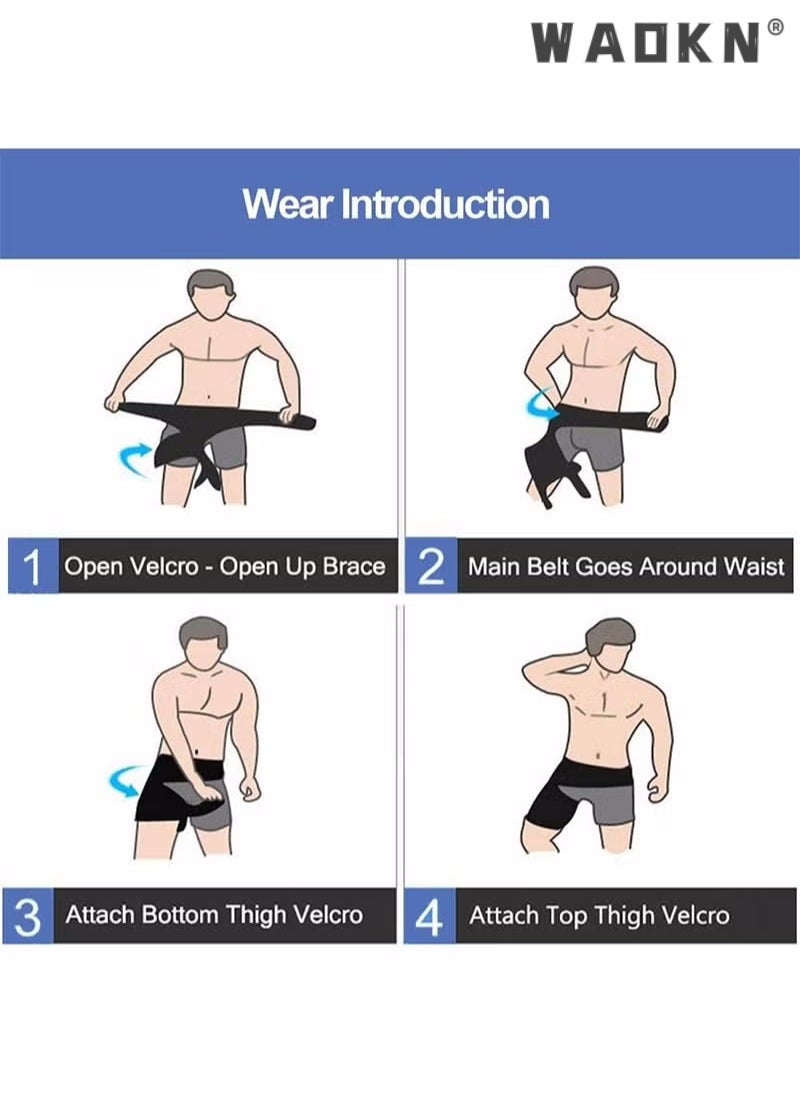 WAOKN®

Wear Introduction

1 Open Velcro - Open Up Brace

2 Main Belt Goes Around Waist

3 Attach Bottom Thigh Velcro

4 Attach Top Thigh Velcro