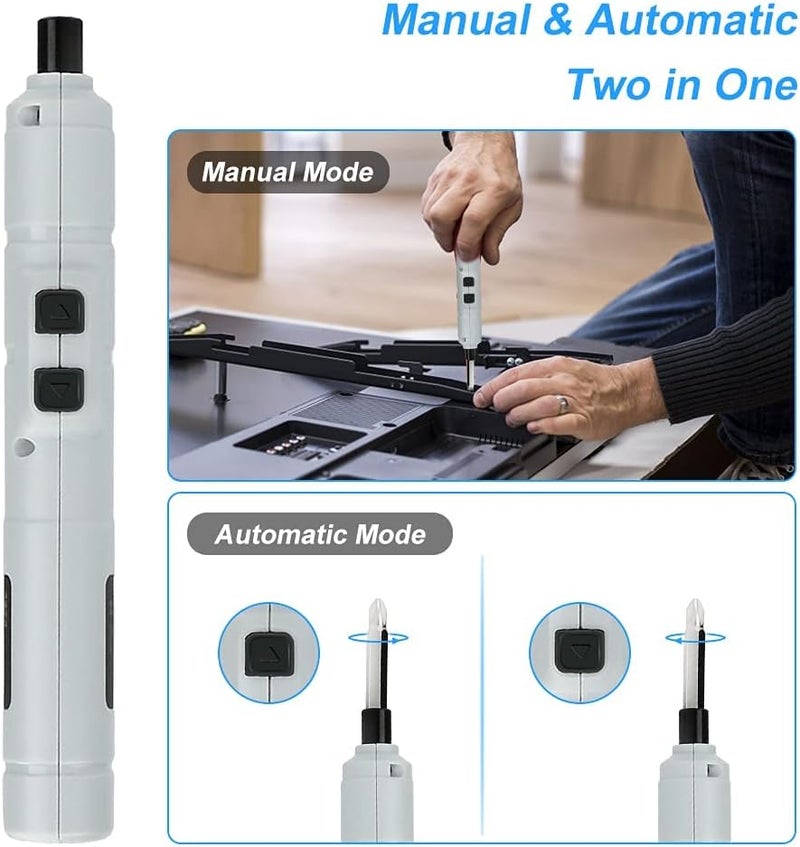 Manual & Automatic
Two in One

Manual Mode

Automatic Mode