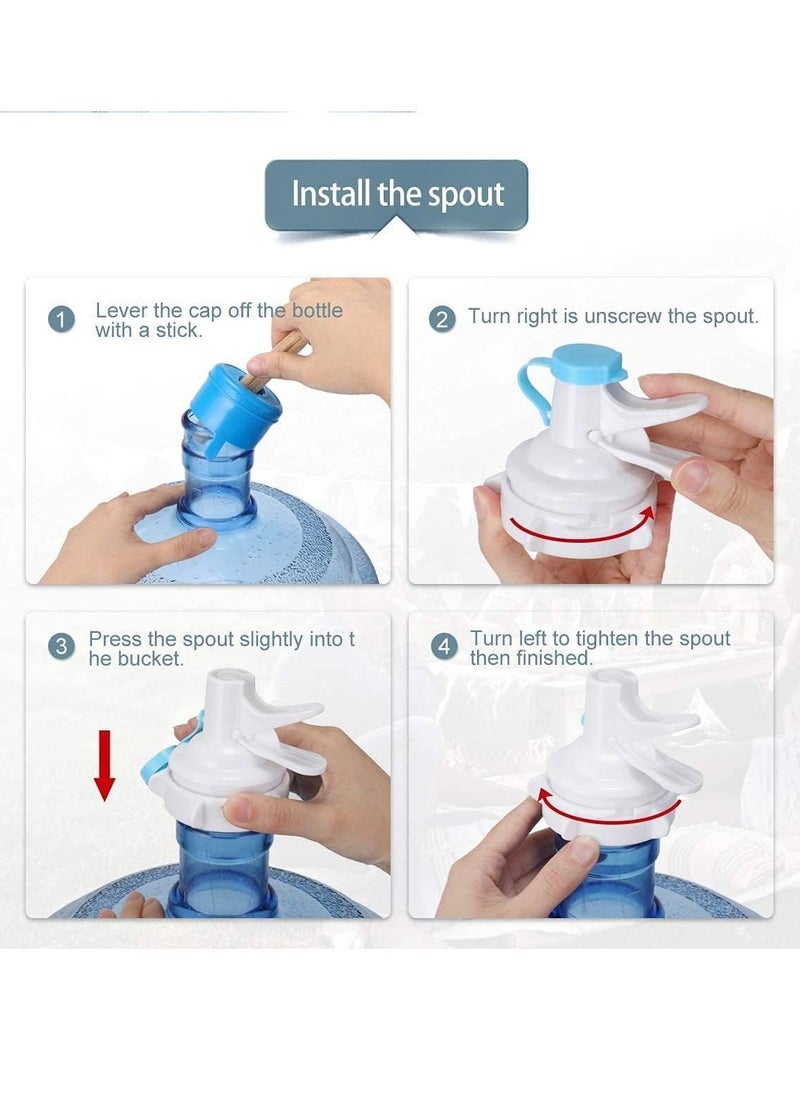 Install the spout

1 Lever the cap off the bottle with a stick.

2 Turn right is unscrew the spout.

3 Press the spout slightly into t he bucket.

4 Turn left to tighten the spout then finished.