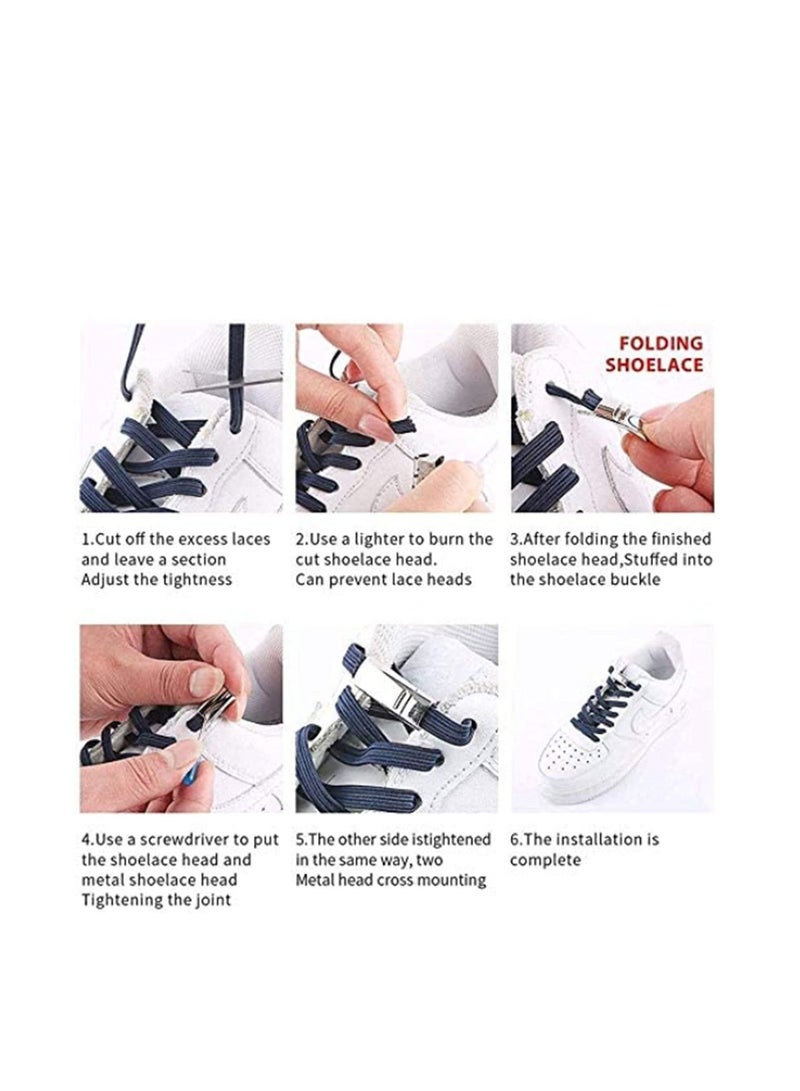 FOLDING SHOELACE

1.Cut off the excess laces and leave a section Adjust the tightness

2.Use a lighter to burn the cut shoelace head. Can prevent lace heads

3.After folding the finished shoelace head,Stuffed into the shoelace buckle

4.Use a screwdriver to put the shoelace head and metal shoelace head Tightening the joint

5.The other side istightened in the same way, two Metal head cross mounting

6.The installation is complete