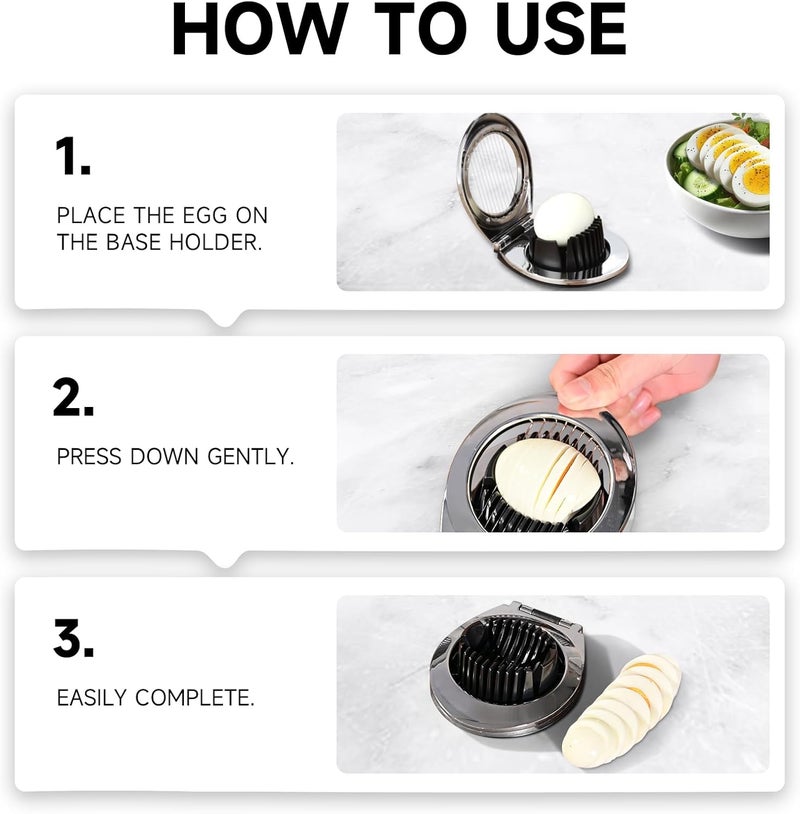 HOW TO USE

1.

PLACE THE EGG ON THE BASE HOLDER.

2.

PRESS DOWN GENTLY.

3.

EASILY COMPLETE.