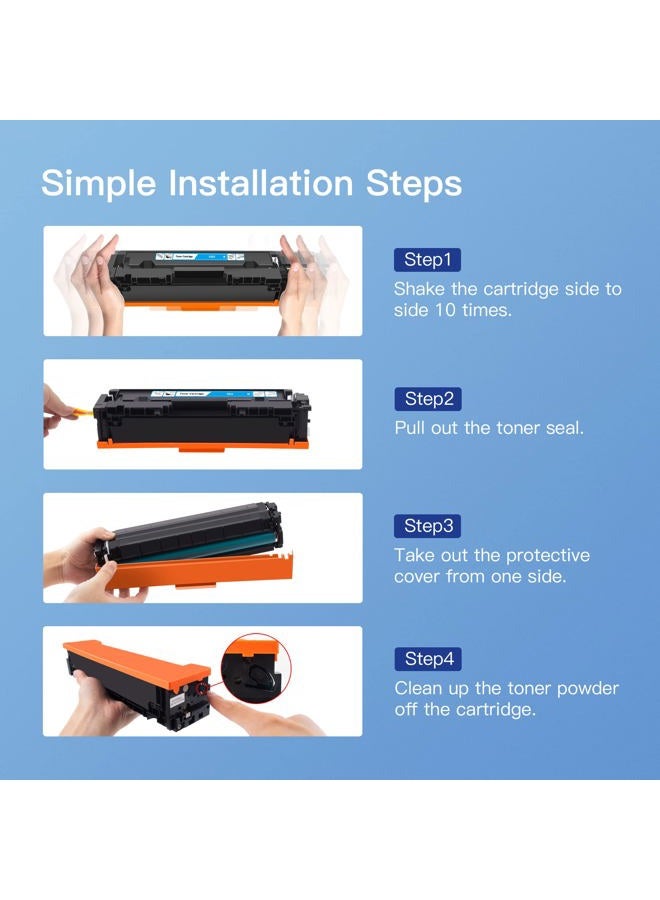 Simple Installation Steps

Step1
Shake the cartridge side to side 10 times.

Step2
Pull out the toner seal.

Step3
Take out the protective cover from one side.

Step4
Clean up the toner powder off the cartridge.