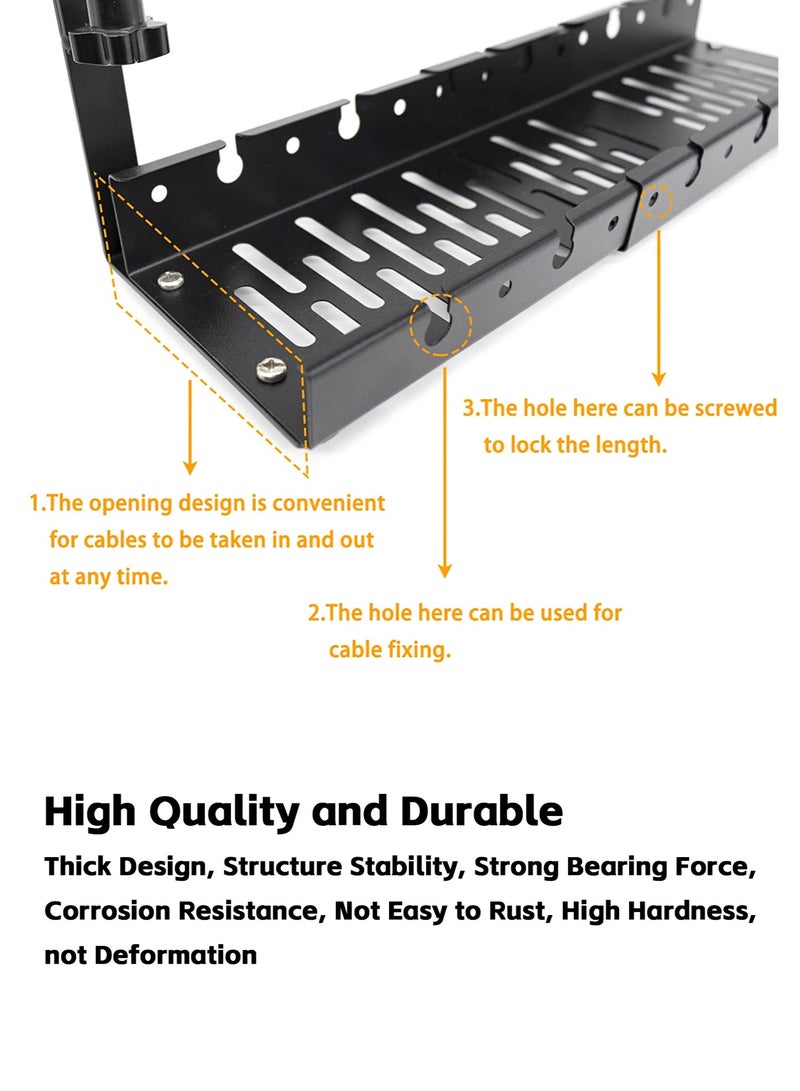 3.The hole here can be screwed to lock the length.

1.The opening design is convenient for cables to be taken in and out at any time.

2.The hole here can be used for cable fixing.

High Quality and Durable

Thick Design, Structure Stability, Strong Bearing Force, Corrosion Resistance, Not Easy to Rust, High Hardness, not Deformation