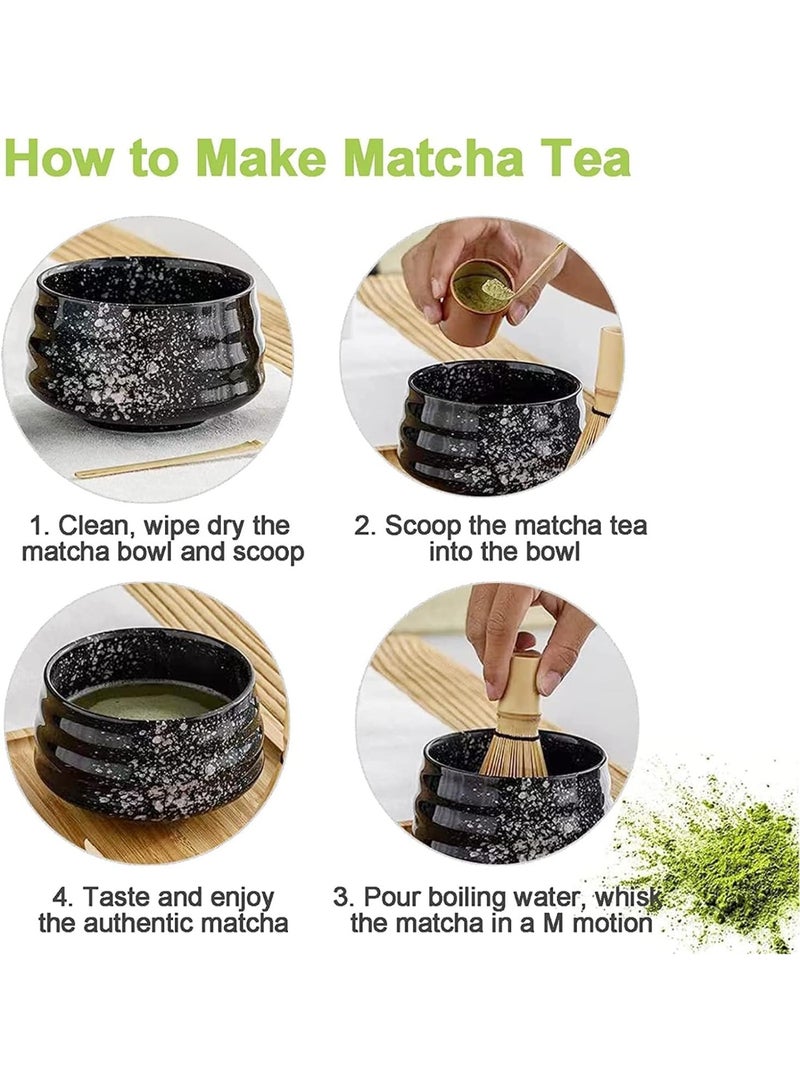 How to Make Matcha Tea

1. Clean, wipe dry the matcha bowl and scoop

2. Scoop the matcha tea into the bowl

4. Taste and enjoy the authentic matcha

3. Pour boiling water, whisk the matcha in a M motion