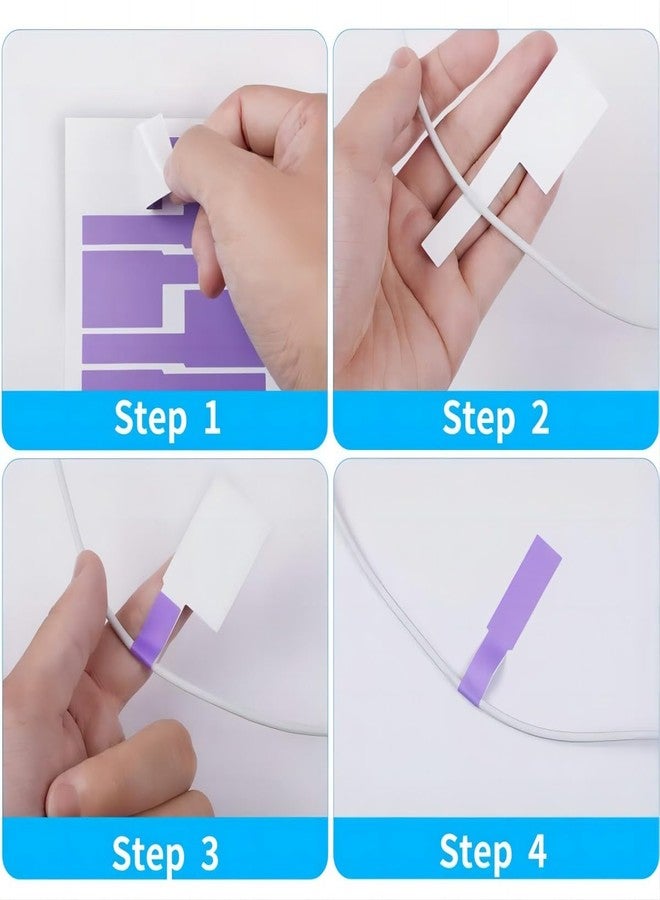 Step 1

Step 2

Step 3

Step 4