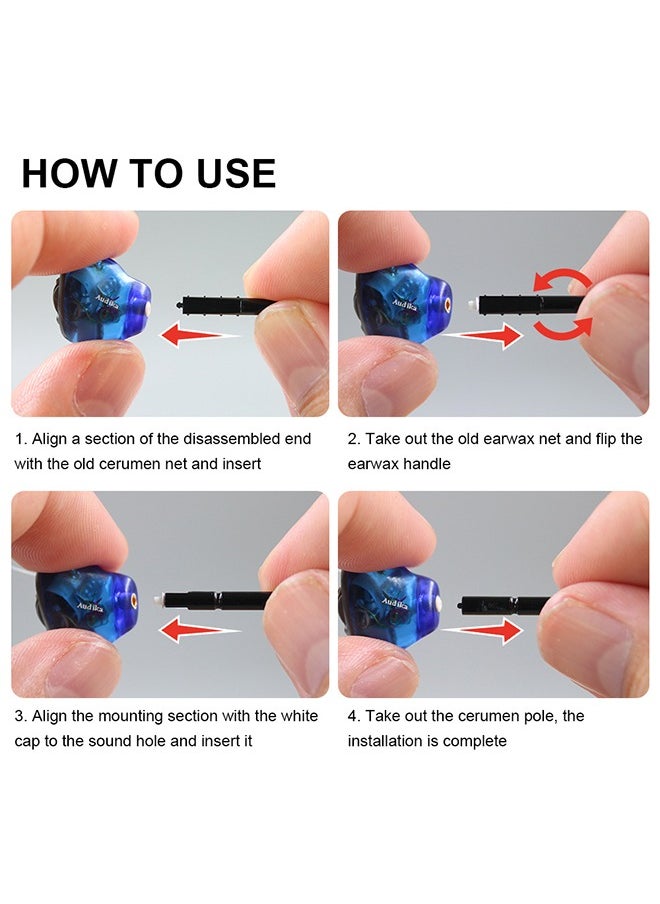 HOW TO USE

Audika

1. Align a section of the disassembled end with the old cerumen net and insert

Audika

2. Take out the old earwax net and flip the earwax handle

Audika

3. Align the mounting section with the white cap to the sound hole and insert it

Audika

4. Take out the cerumen pole, the installation is complete