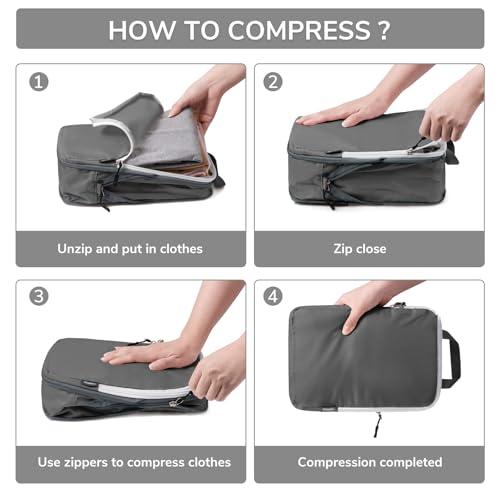 HOW TO COMPRESS ?

1

Unzip and put in clothes

2

Zip close

3

Use zippers to compress clothes

4

Compression completed