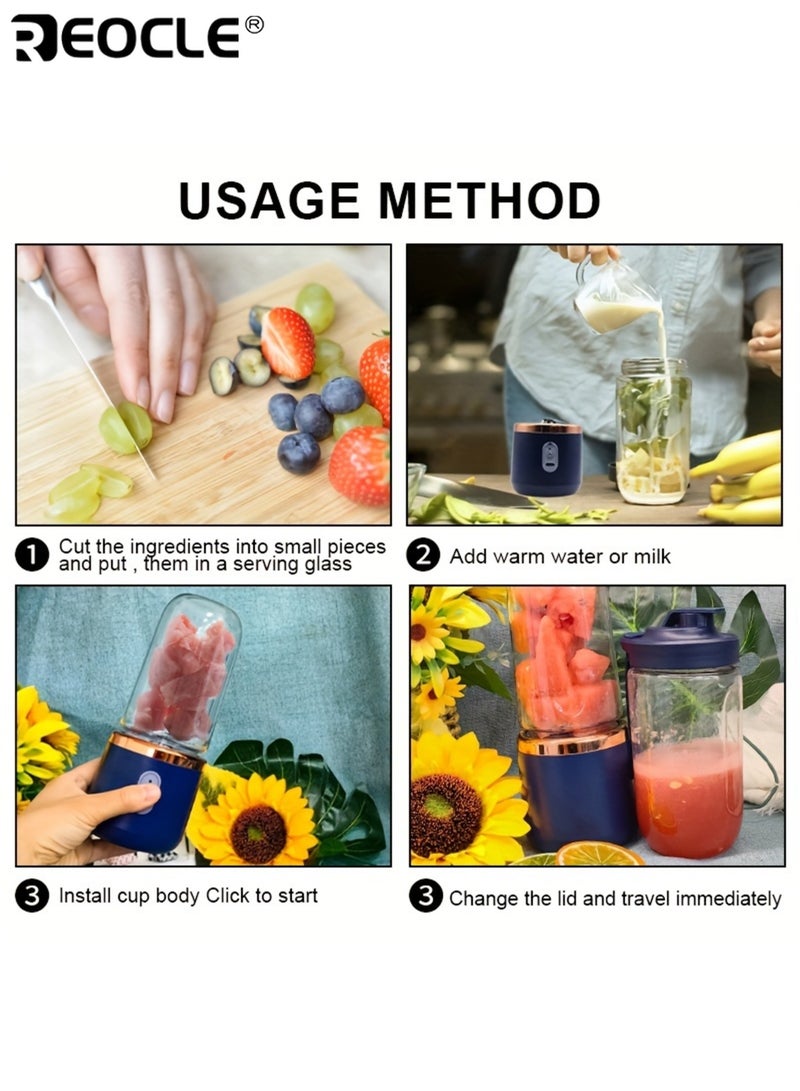 REOCLE®

USAGE METHOD

1 Cut the ingredients into small pieces and put , them in a serving glass

2 Add warm water or milk

3 Install cup body Click to start

3 Change the lid and travel immediately