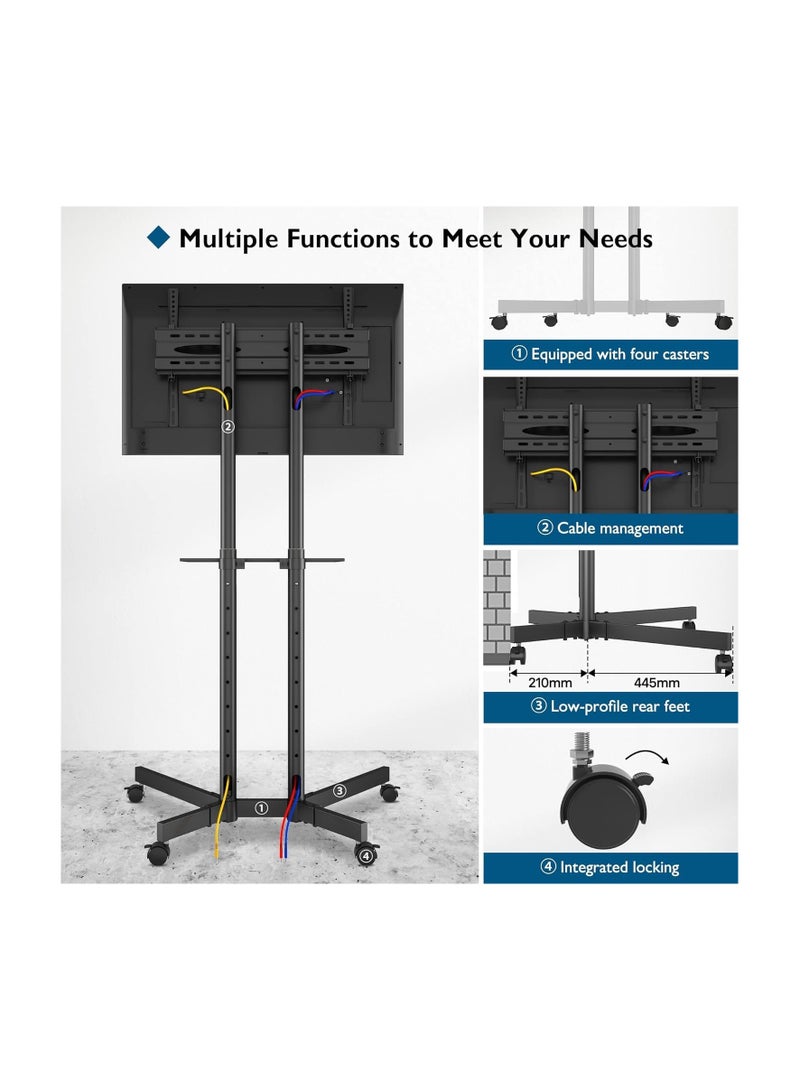 Multiple Functions to Meet Your Needs

②

①

③

④

① Equipped with four casters

② Cable management

210mm

445mm

③ Low-profile rear feet

④ Integrated locking