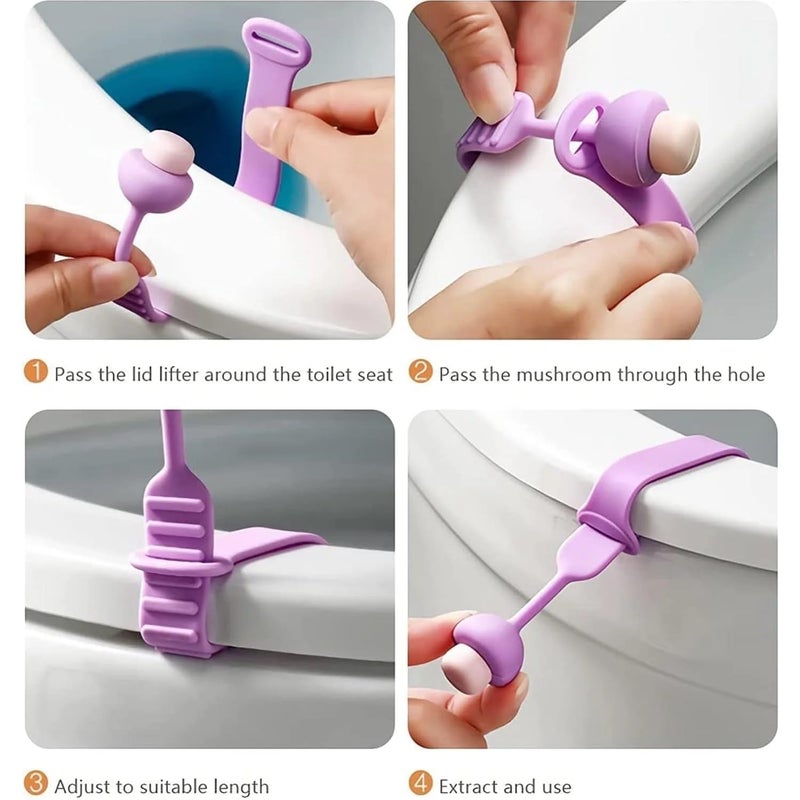 1 Pass the lid lifter around the toilet seat

2 Pass the mushroom through the hole

3 Adjust to suitable length

4 Extract and use