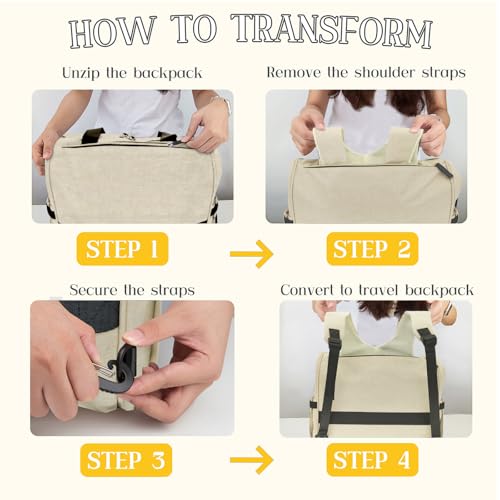 HOW TO TRANSFORM

Unzip the backpack

STEP 1

Remove the shoulder straps

STEP 2

Secure the straps

STEP 3

Convert to travel backpack

STEP 4