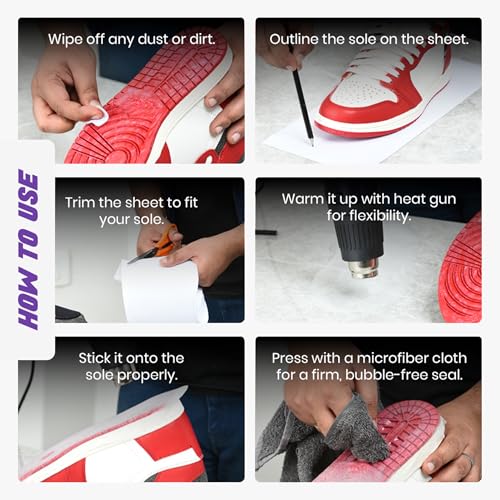 HOW TO USE

Wipe off any dust or dirt.

Outline the sole on the sheet.

Trim the sheet to fit your sole.

Warm it up with heat gun for flexibility.

Stick it onto the sole properly.

Press with a microfiber cloth for a firm, bubble-free seal.