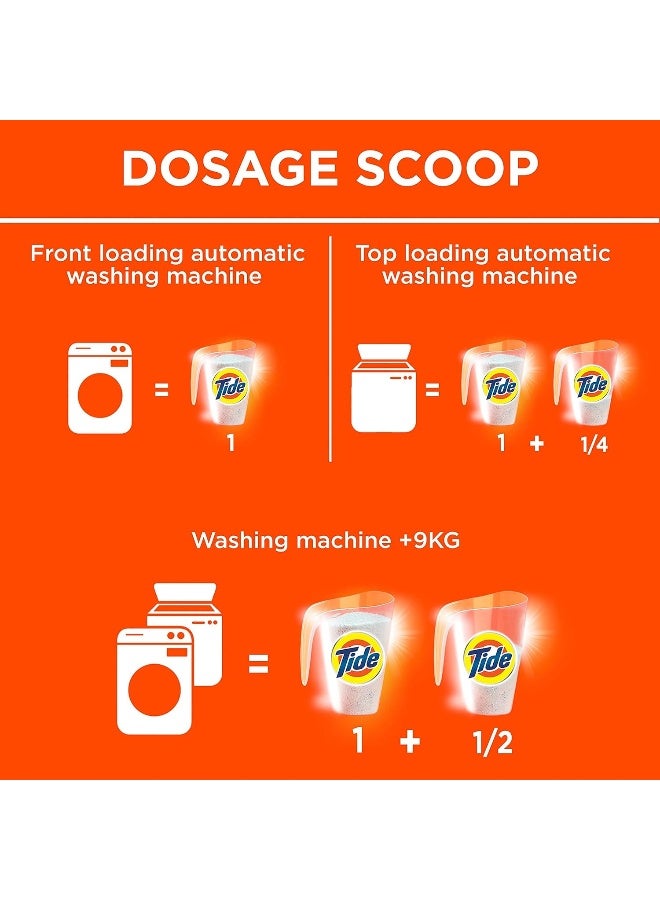 DOSAGE SCOOP

Front loading automatic washing machine

= Tide
1

Top loading automatic washing machine

= Tide Tide
1 + 1/4

Washing machine +9KG

= Tide Tide
1 + 1/2