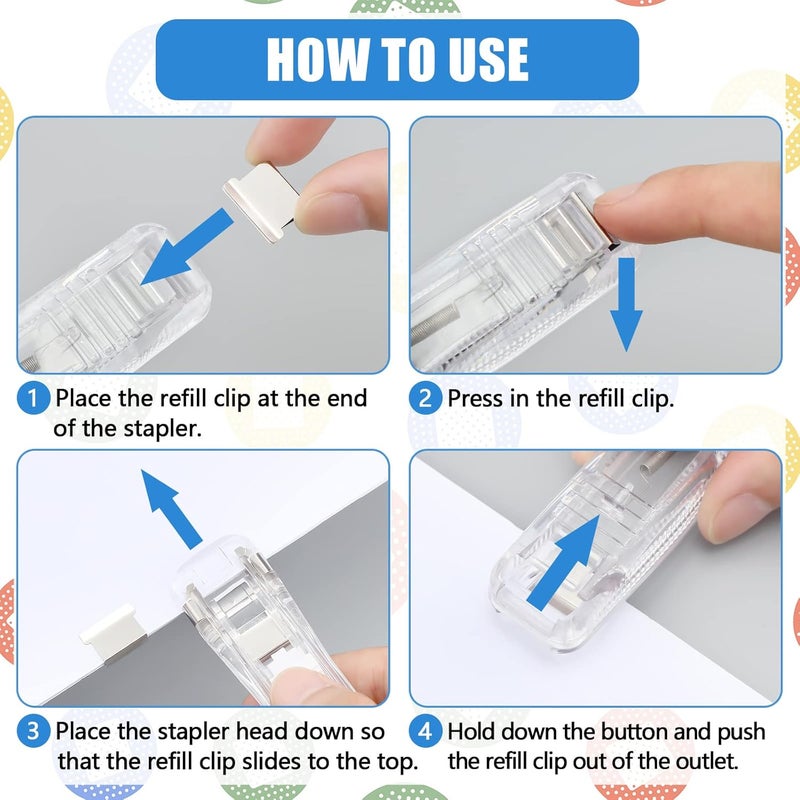 HOW TO USE

1 Place the refill clip at the end of the stapler.

2 Press in the refill clip.

3 Place the stapler head down so that the refill clip slides to the top.

4 Hold down the button and push the refill clip out of the outlet.