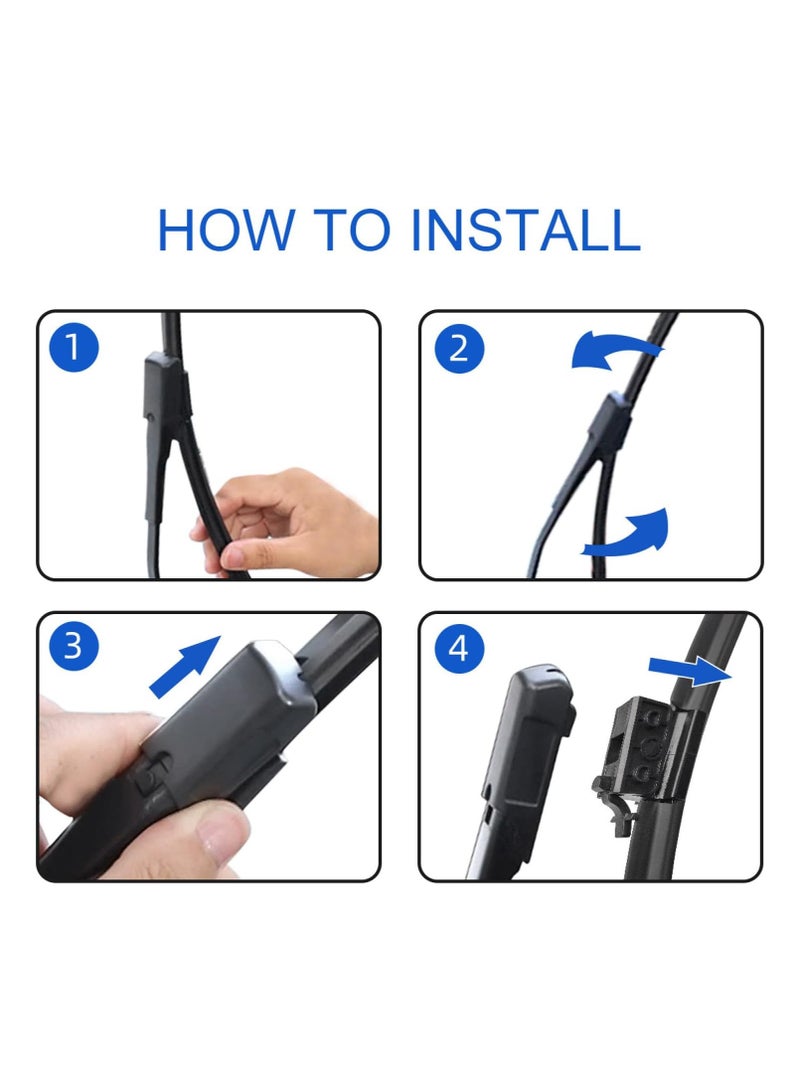 HOW TO INSTALL

1

2

3

4