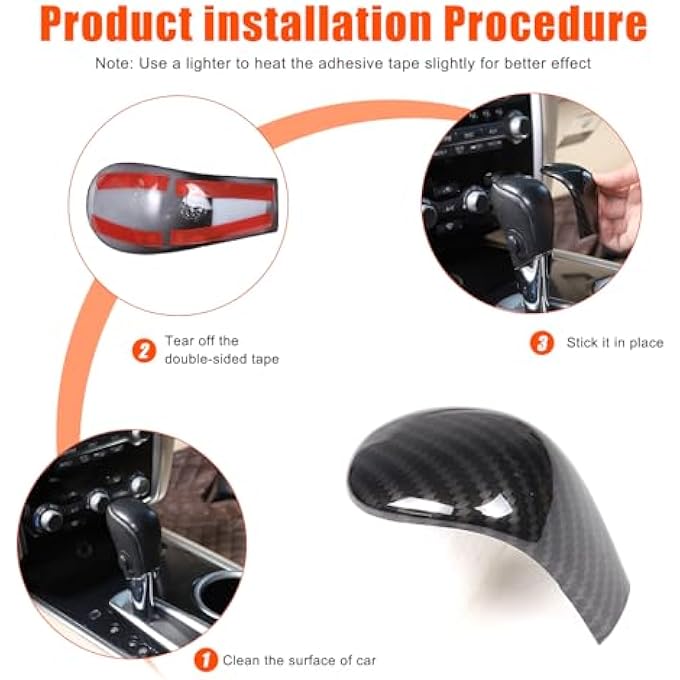 Product installation Procedure

Note: Use a lighter to heat the adhesive tape slightly for better effect

2 Tear off the double-sided tape

3 Stick it in place

1 Clean the surface of car