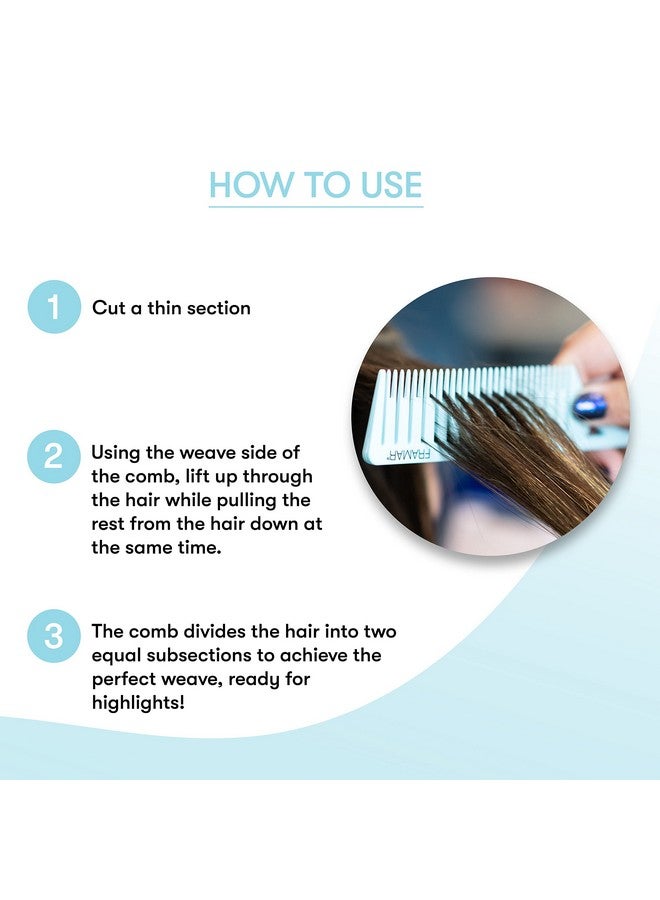 HOW TO USE

1 Cut a thin section

2 Using the weave side of the comb, lift up through the hair while pulling the rest from the hair down at the same time.

3 The comb divides the hair into two equal subsections to achieve the perfect weave, ready for highlights!

FRAMAR