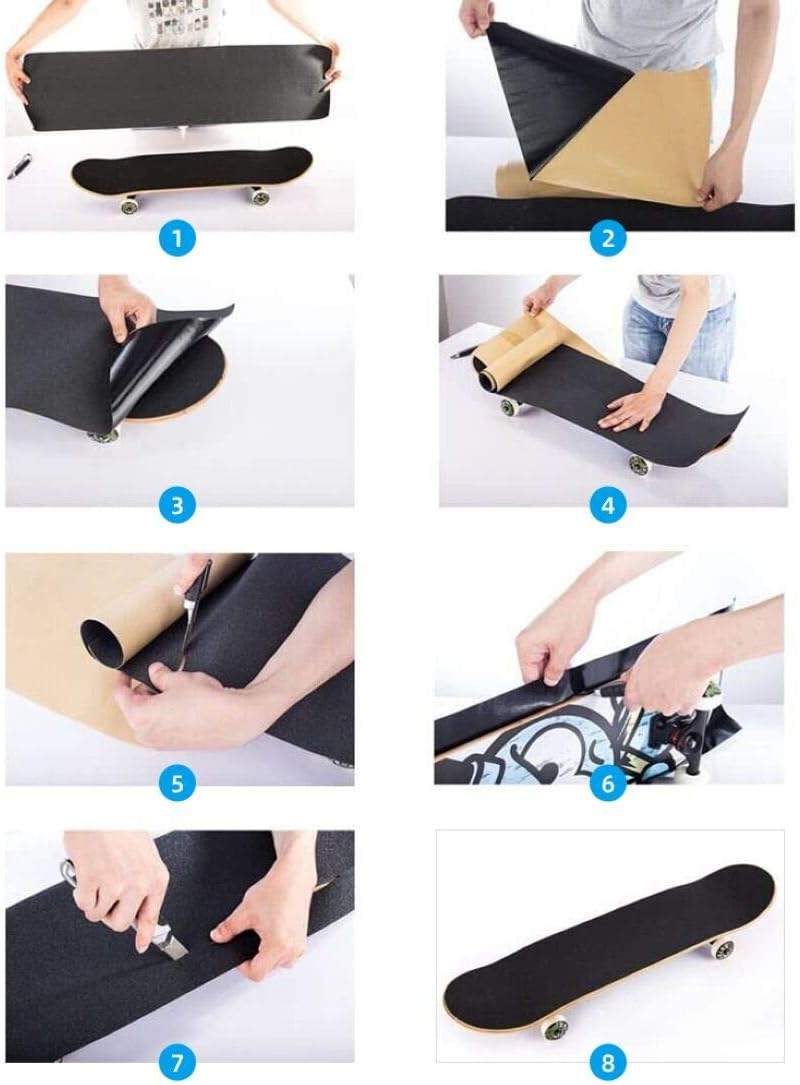 1

2

3

4

5

6

7

8