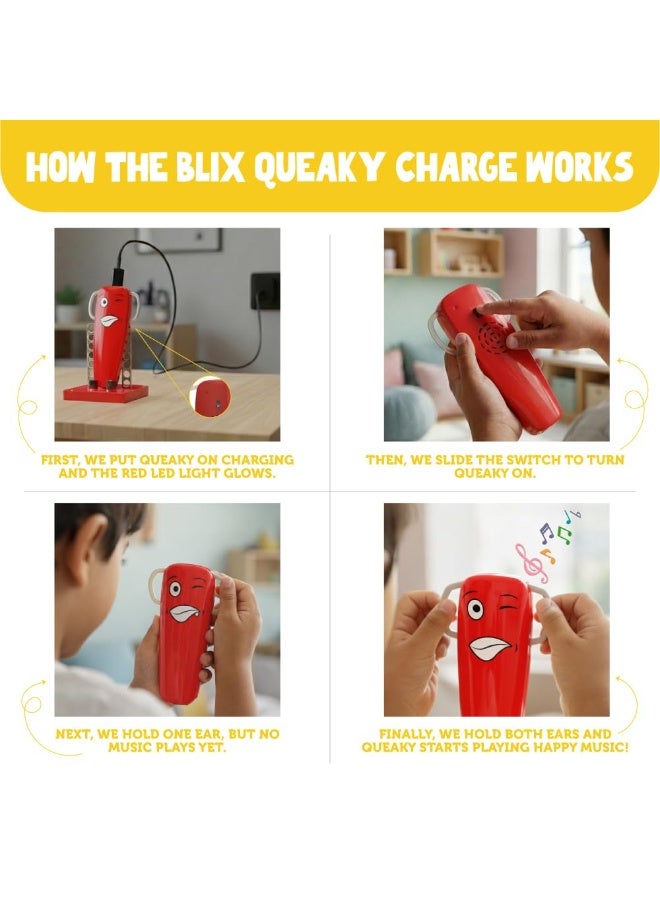 HOW THE BLIX QUEAKY CHARGE WORKS

FIRST, WE PUT QUEAKY ON CHARGING AND THE RED LED LIGHT GLOWS.

THEN, WE SLIDE THE SWITCH TO TURN QUEAKY ON.

NEXT, WE HOLD ONE EAR, BUT NO MUSIC PLAYS YET.

FINALLY, WE HOLD BOTH EARS AND QUEAKY STARTS PLAYING HAPPY MUSIC!