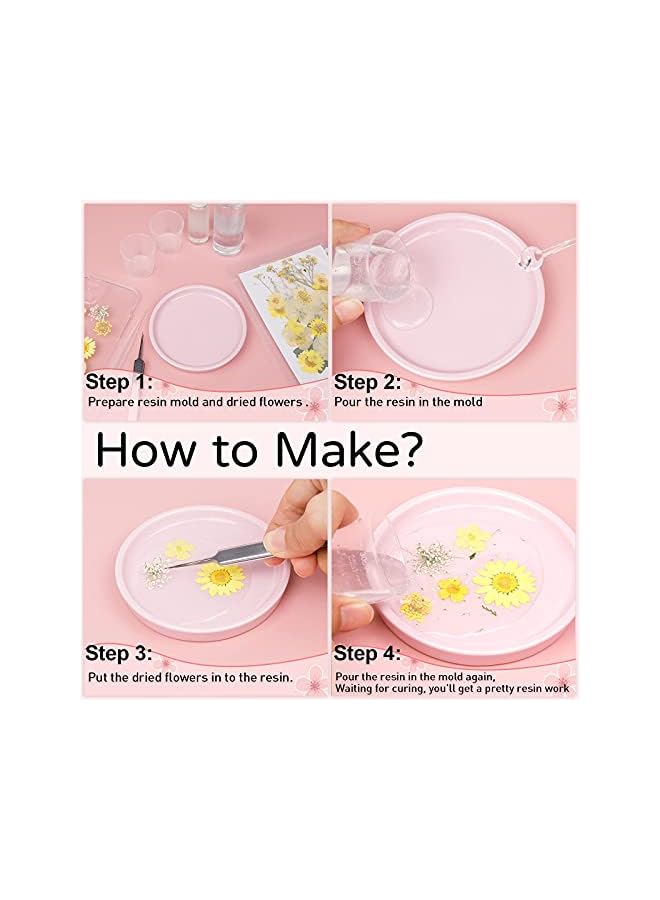 Step 1:
Prepare resin mold and dried flowers .

Step 2:
Pour the resin in the mold

How to Make?

Step 3:
Put the dried flowers in to the resin.

Step 4:
Pour the resin in the mold again,
Waiting for curing, you'll get a pretty resin work