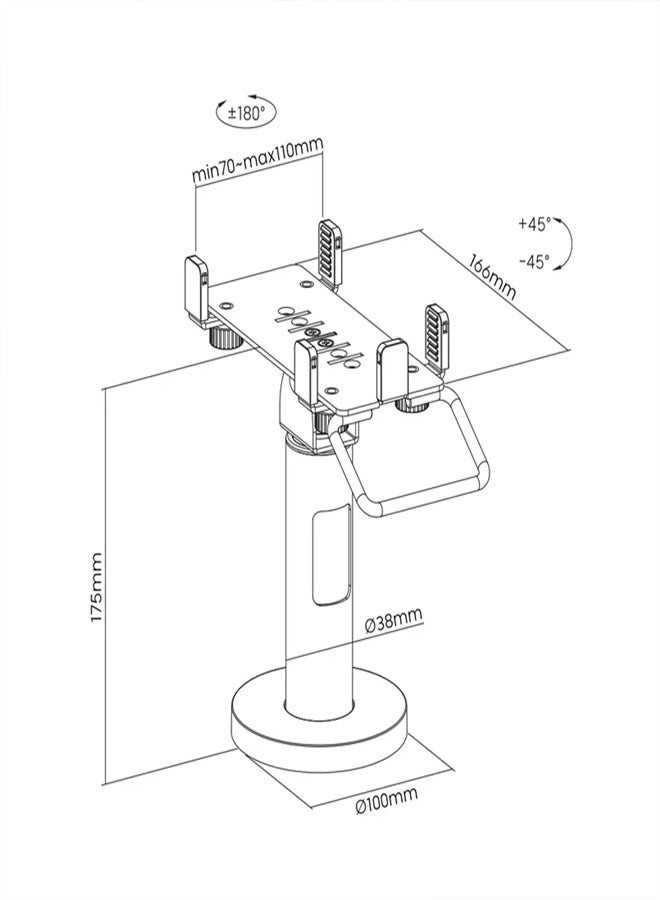 ±180°

min70~max110mm

+45°

-45°

166mm

175mm

Ø38mm

Ø100mm