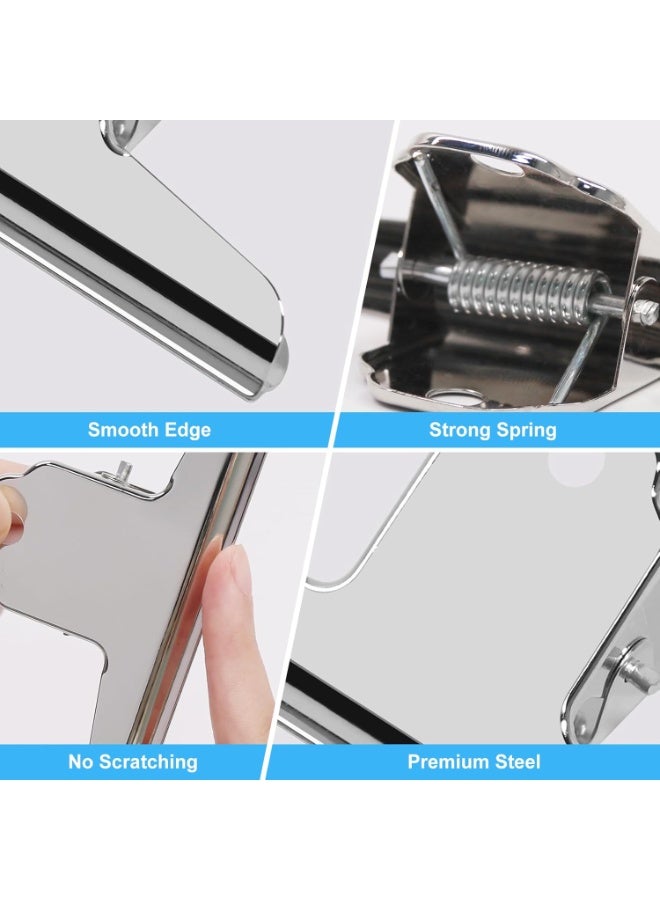 Smooth Edge

Strong Spring

No Scratching

Premium Steel