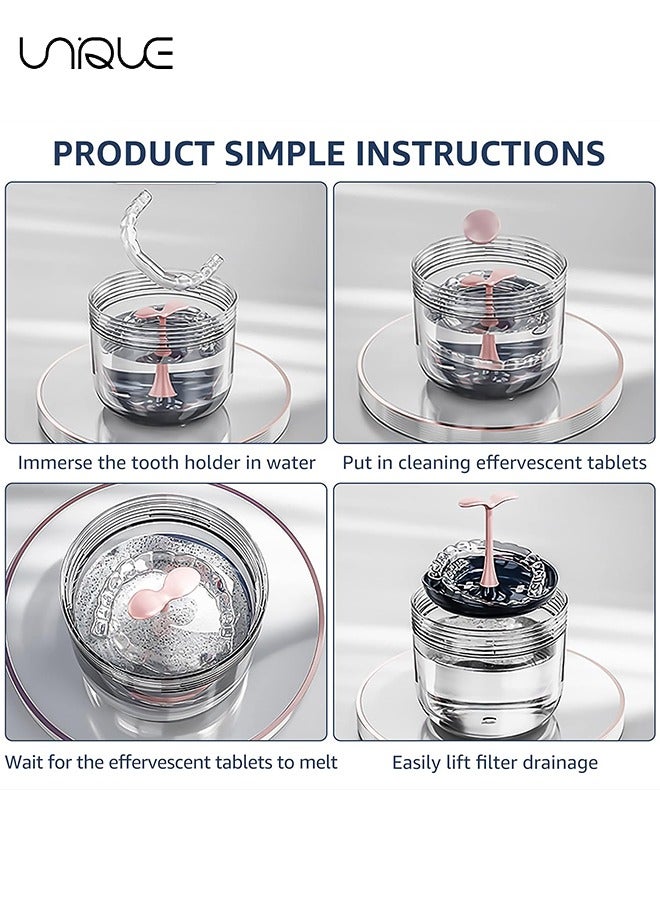 UNIQUE

PRODUCT SIMPLE INSTRUCTIONS

Immerse the tooth holder in water

Put in cleaning effervescent tablets

Wait for the effervescent tablets to melt

Easily lift filter drainage