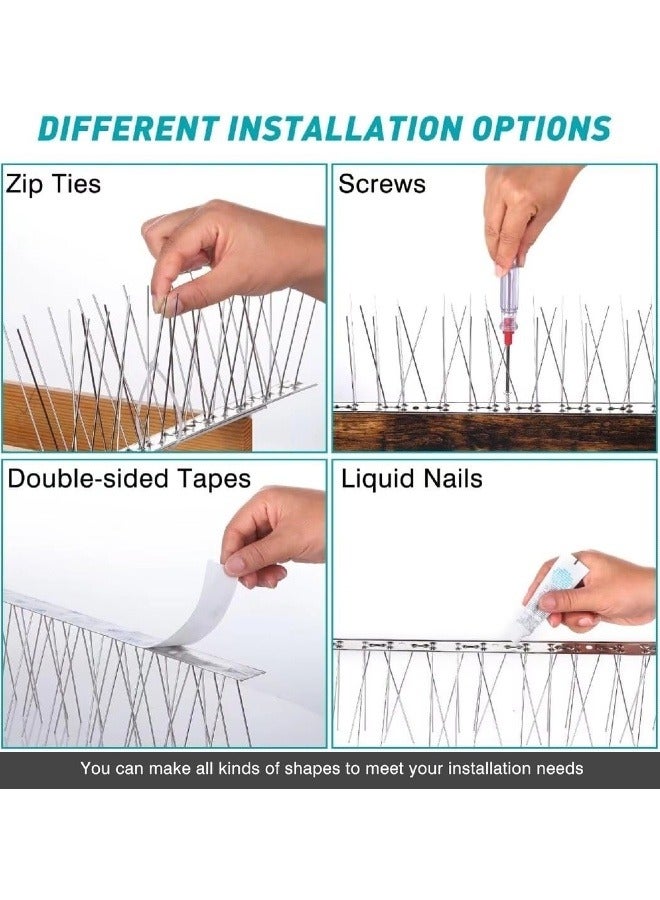 DIFFERENT INSTALLATION OPTIONS

Zip Ties

Screws

Double-sided Tapes

Liquid Nails

You can make all kinds of shapes to meet your installation needs