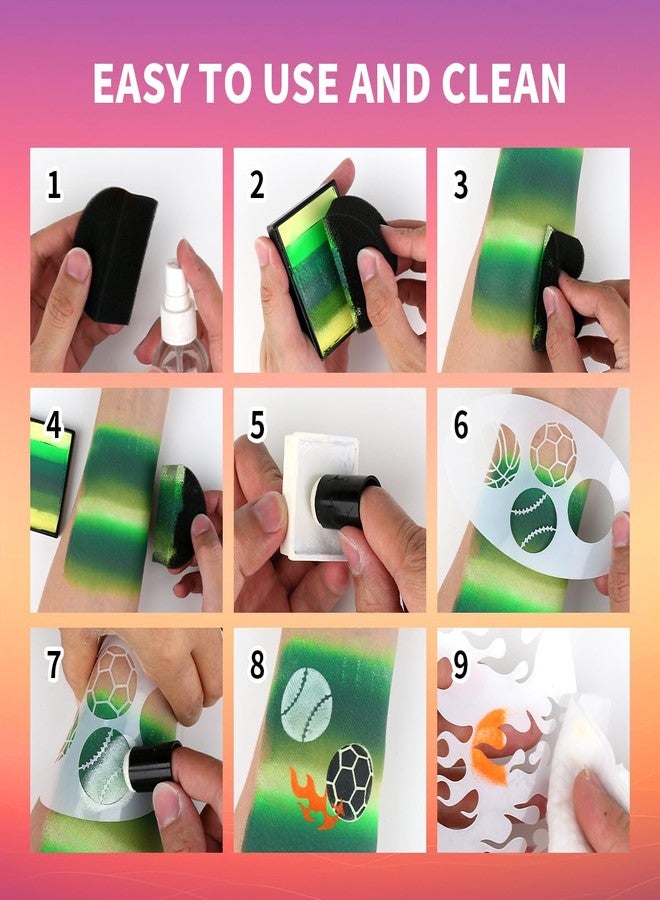 EASY TO USE AND CLEAN

1

2

3

4

5

6

7

8

9