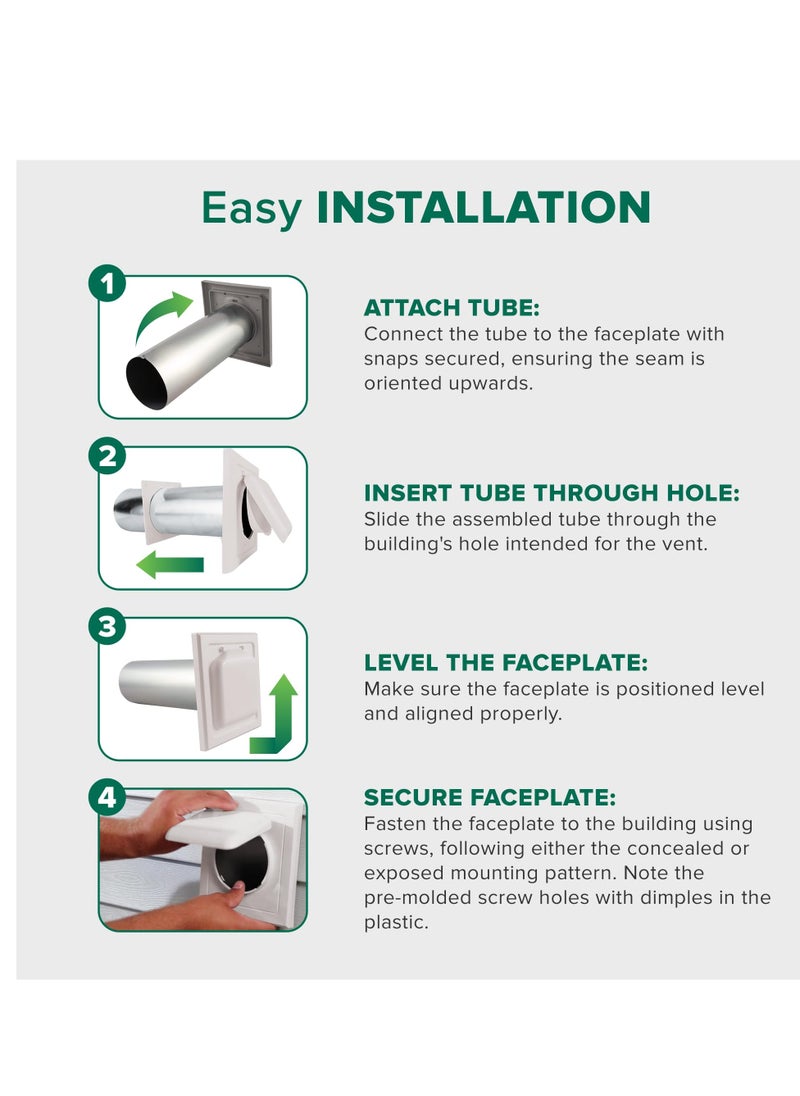 Easy INSTALLATION

1

ATTACH TUBE:
Connect the tube to the faceplate with snaps secured, ensuring the seam is oriented upwards.

2

INSERT TUBE THROUGH HOLE:
Slide the assembled tube through the building's hole intended for the vent.

3

LEVEL THE FACEPLATE:
Make sure the faceplate is positioned level and aligned properly.

4

SECURE FACEPLATE:
Fasten the faceplate to the building using screws, following either the concealed or exposed mounting pattern. Note the pre-molded screw holes with dimples in the plastic.