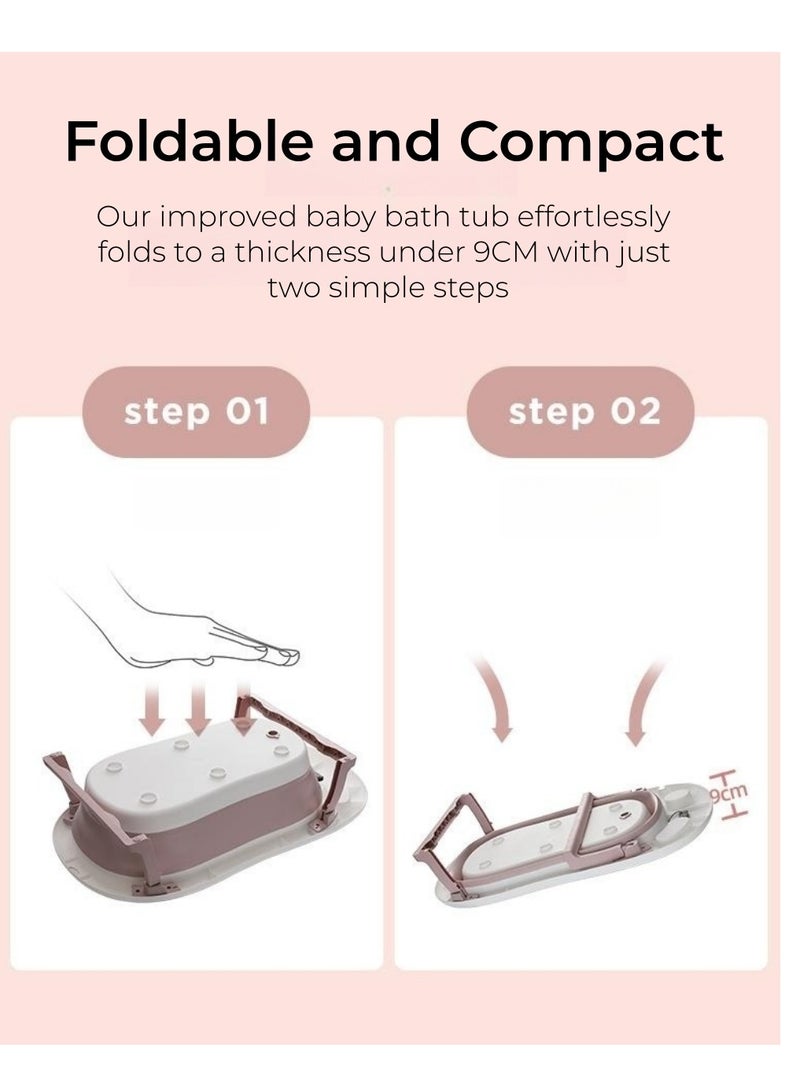 Foldable and Compact

Our improved baby bath tub effortlessly folds to a thickness under 9CM with just two simple steps

step 01

step 02

9cm