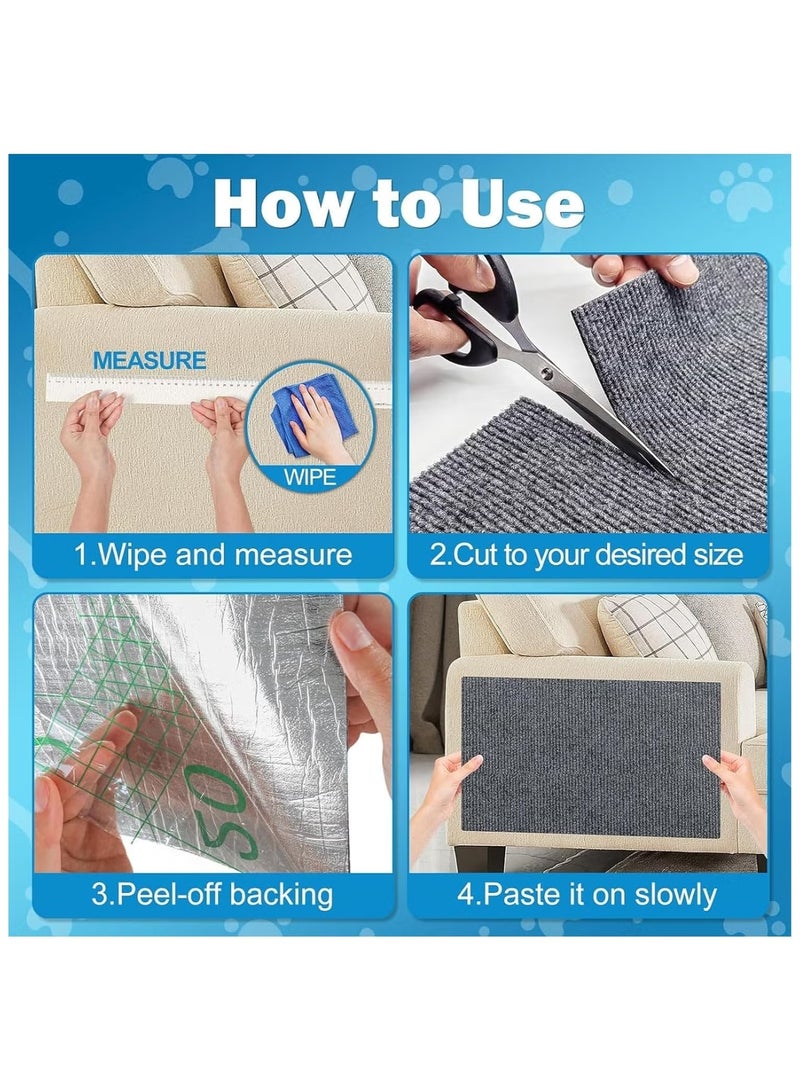 How to Use

MEASURE

WIPE

1.Wipe and measure

2.Cut to your desired size

50

3.Peel-off backing

4.Paste it on slowly