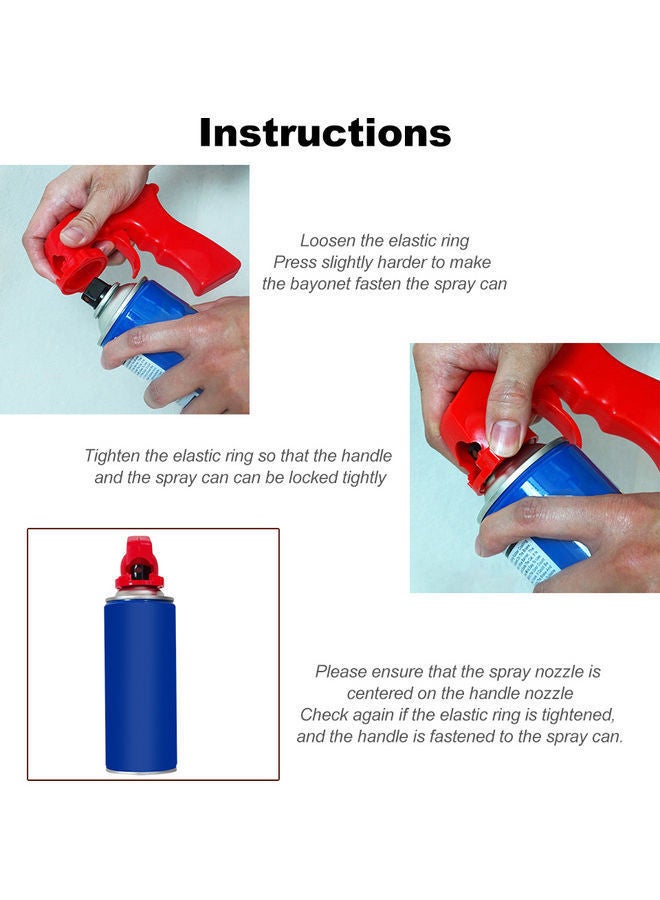 Instructions

Loosen the elastic ring
Press slightly harder to make
the bayonet fasten the spray can

Tighten the elastic ring so that the handle
and the spray can can be locked tightly

Please ensure that the spray nozzle is
centered on the handle nozzle
Check again if the elastic ring is tightened,
and the handle is fastened to the spray can.