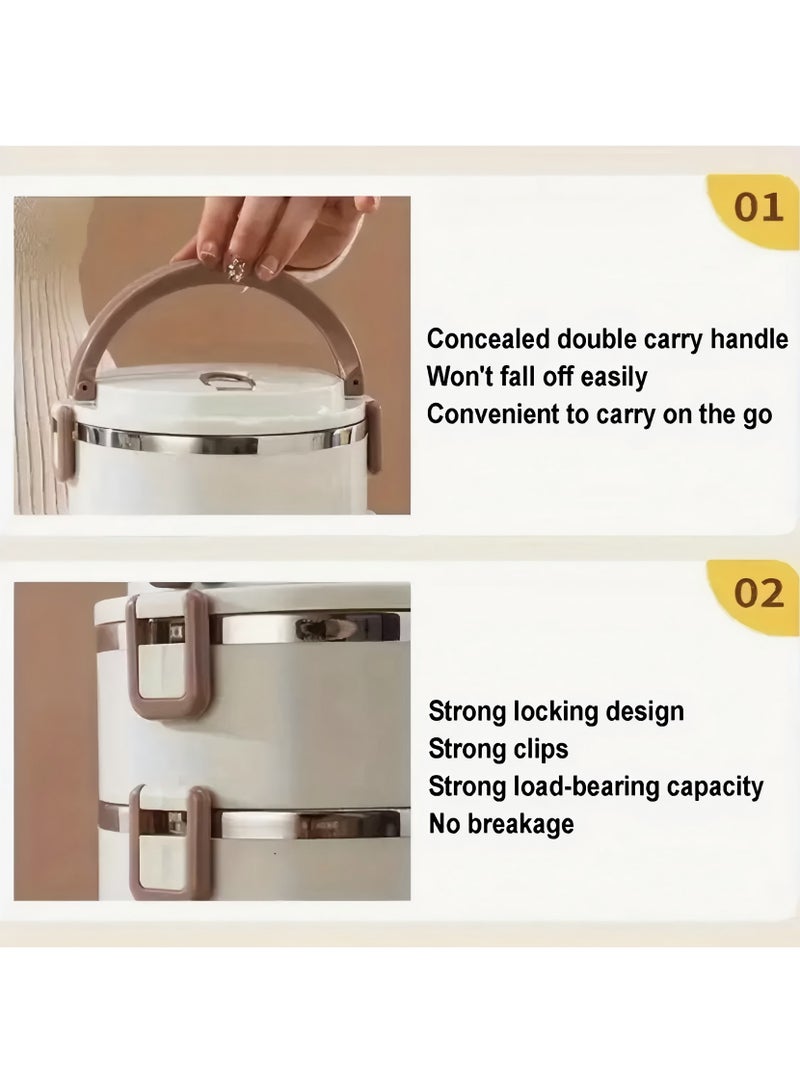 01

Concealed double carry handle
Won't fall off easily
Convenient to carry on the go

02

Strong locking design
Strong clips
Strong load-bearing capacity
No breakage