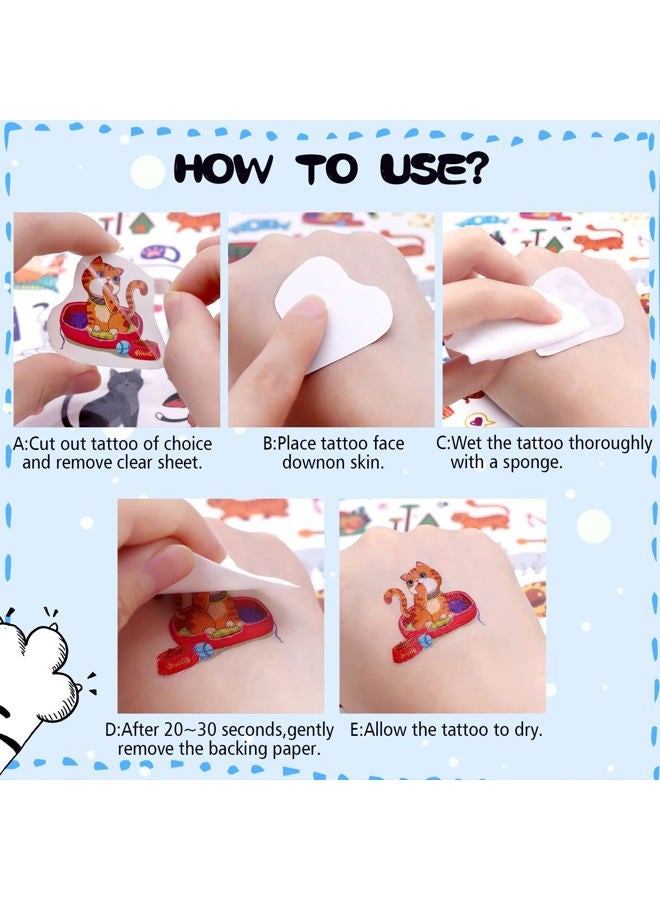 HOW TO USE?

A:Cut out tattoo of choice and remove clear sheet.

B:Place tattoo face downon skin.

C:Wet the tattoo thoroughly with a sponge.

D:After 20~30 seconds,gently remove the backing paper.

E:Allow the tattoo to dry.