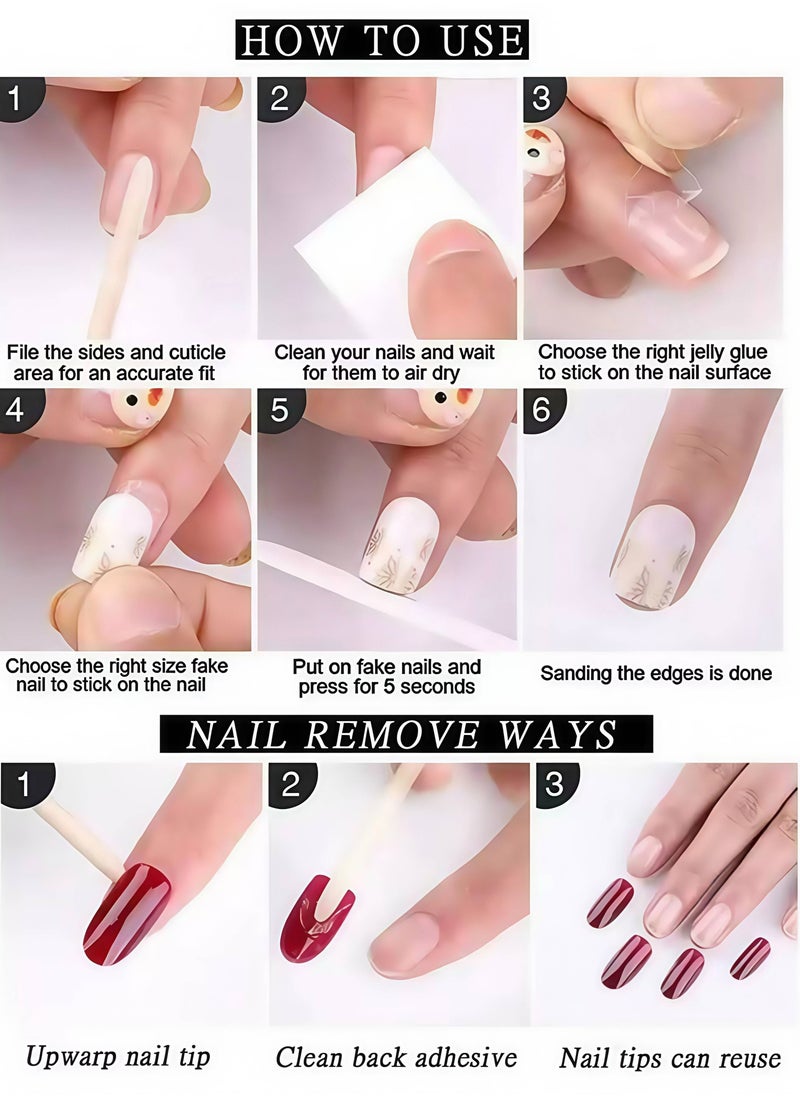 HOW TO USE

1

File the sides and cuticle area for an accurate fit

2

Clean your nails and wait for them to air dry

3

Choose the right jelly glue to stick on the nail surface

4

Choose the right size fake nail to stick on the nail

5

Put on fake nails and press for 5 seconds

6

Sanding the edges is done

NAIL REMOVE WAYS

1

Upwarp nail tip

2

Clean back adhesive

3

Nail tips can reuse