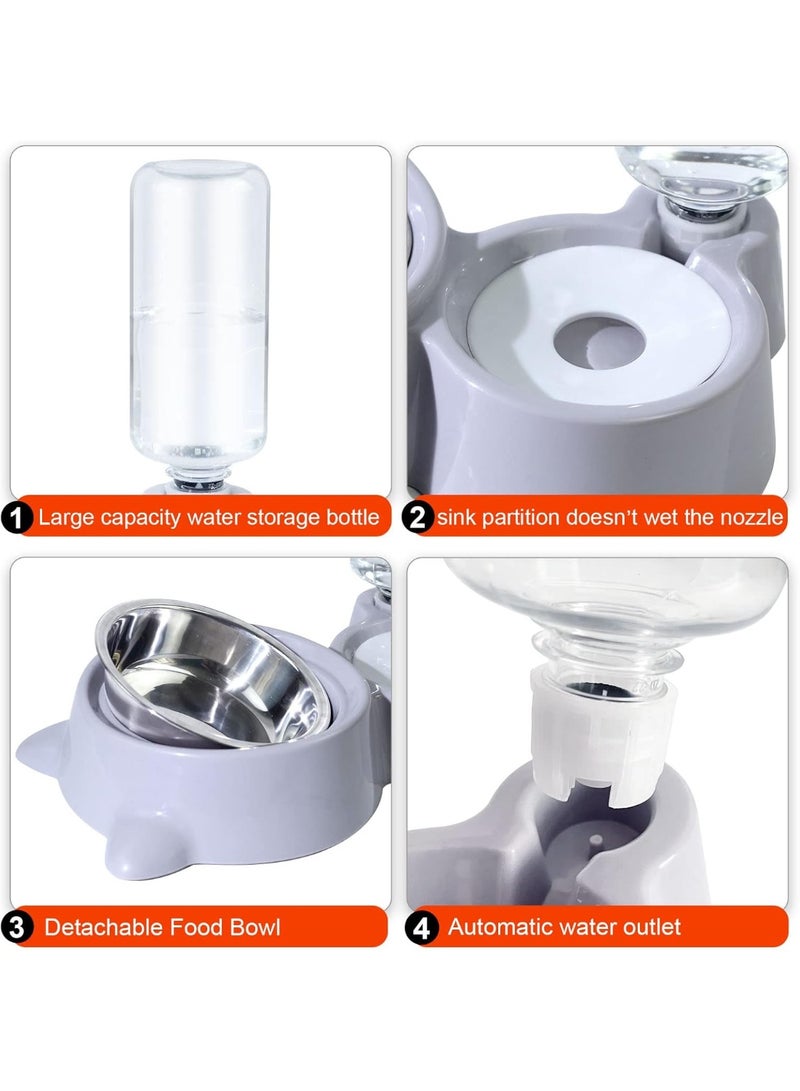 1 Large capacity water storage bottle

2 sink partition doesn't wet the nozzle

3 Detachable Food Bowl

4 Automatic water outlet