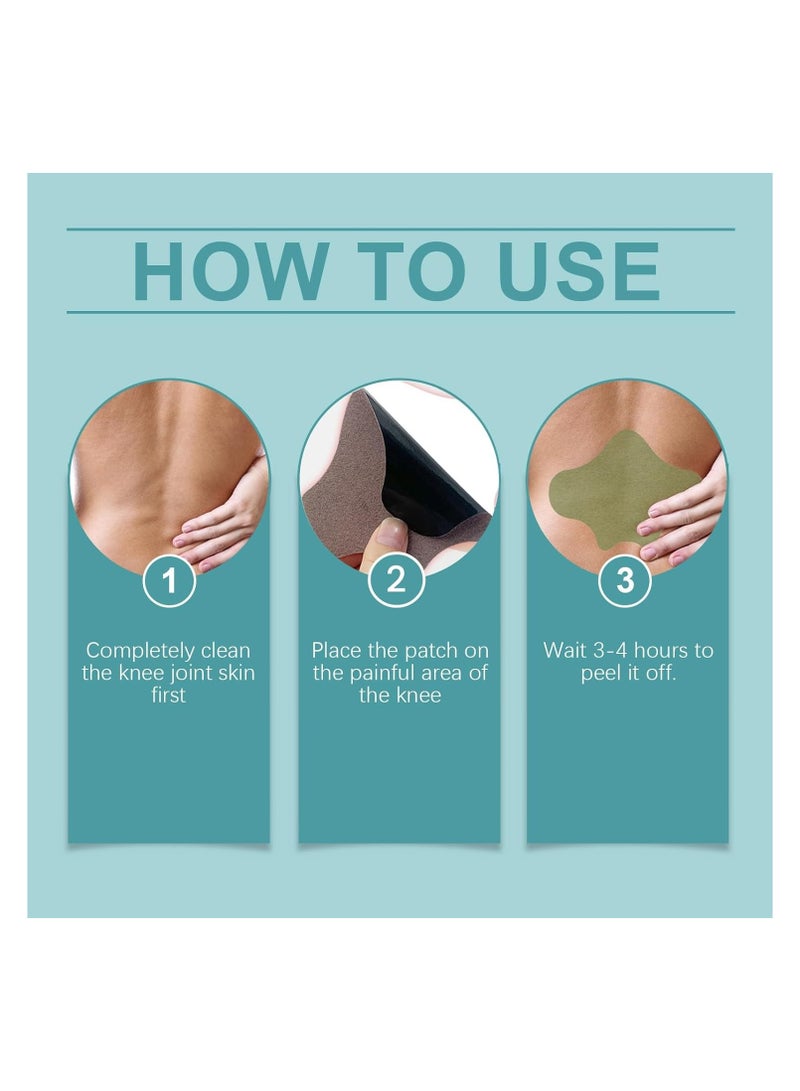 HOW TO USE

1

Completely clean the knee joint skin first

2

Place the patch on the painful area of the knee

3

Wait 3-4 hours to peel it off.