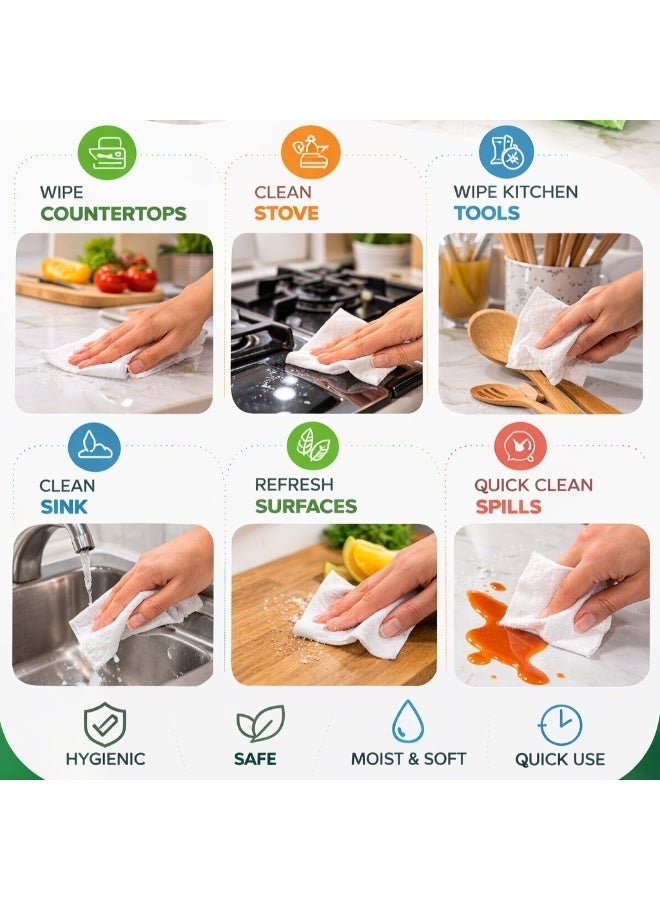 WIPE
COUNTERTOPS

CLEAN
STOVE

WIPE KITCHEN
TOOLS

CLEAN
SINK

REFRESH
SURFACES

QUICK CLEAN
SPILLS

HYGIENIC

SAFE

MOIST & SOFT

QUICK USE