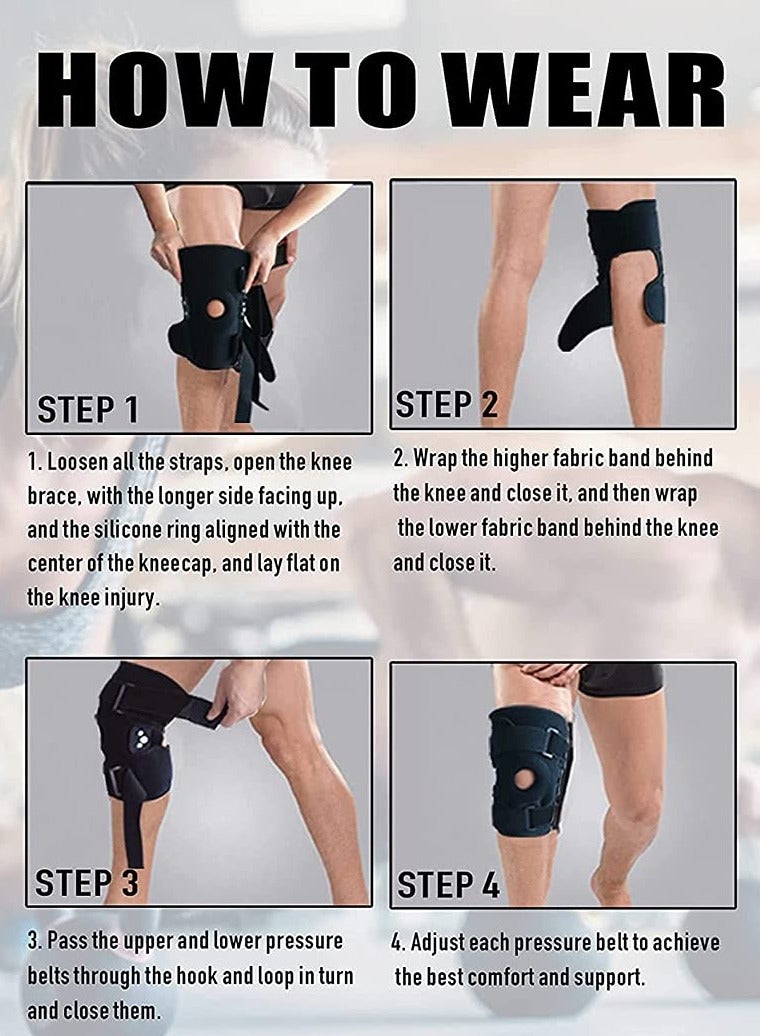 HOW TO WEAR

STEP 1

1. Loosen all the straps, open the knee brace, with the longer side facing up, and the silicone ring aligned with the center of the kneecap, and lay flat on the knee injury.

STEP 2

2. Wrap the higher fabric band behind the knee and close it, and then wrap the lower fabric band behind the knee and close it.

STEP 3

3. Pass the upper and lower pressure belts through the hook and loop in turn and close them.

STEP 4

4. Adjust each pressure belt to achieve the best comfort and support.