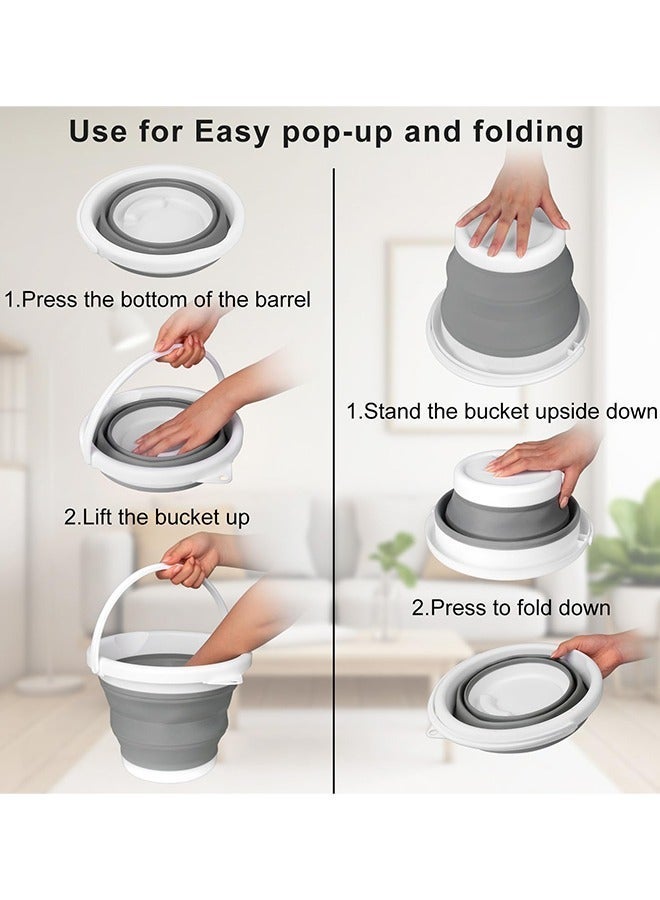 Use for Easy pop-up and folding

1.Press the bottom of the barrel

2.Lift the bucket up

1.Stand the bucket upside down

2.Press to fold down