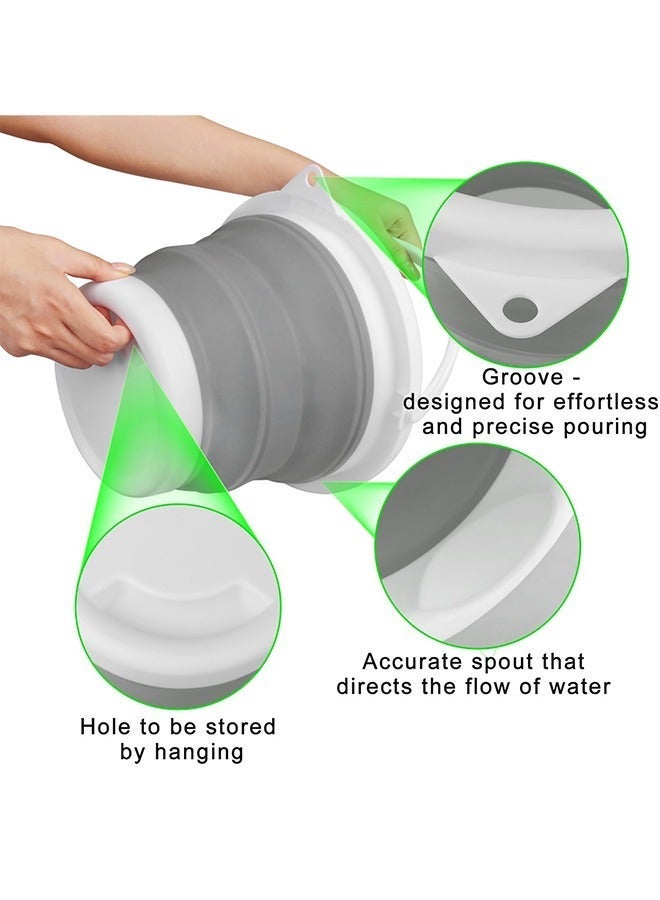 Groove - designed for effortless and precise pouring

Accurate spout that directs the flow of water

Hole to be stored by hanging