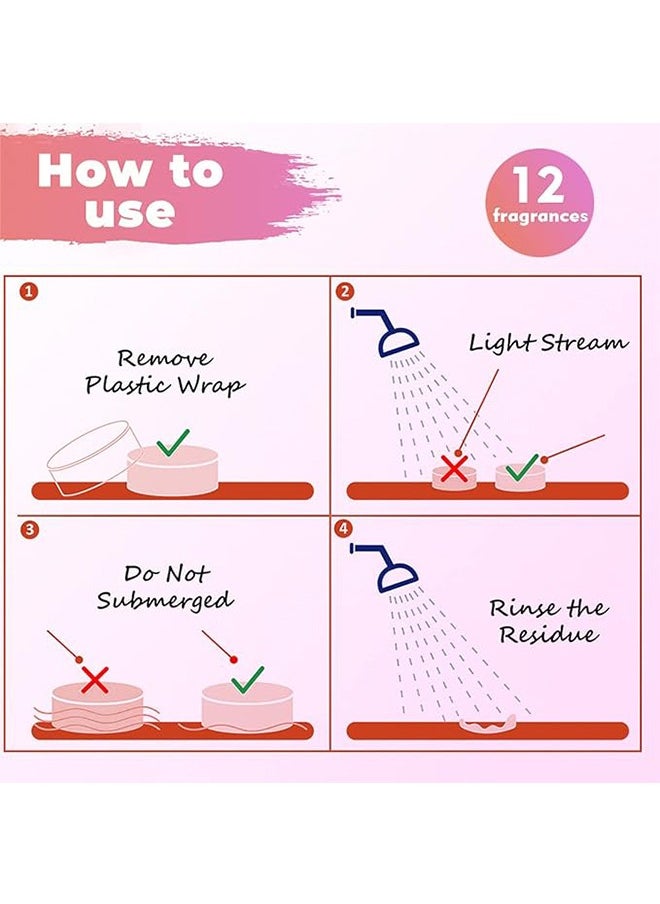 How to use

12 fragrances

1

Remove Plastic Wrap

2

Light Stream

3

Do Not Submerged

4

Rinse the Residue