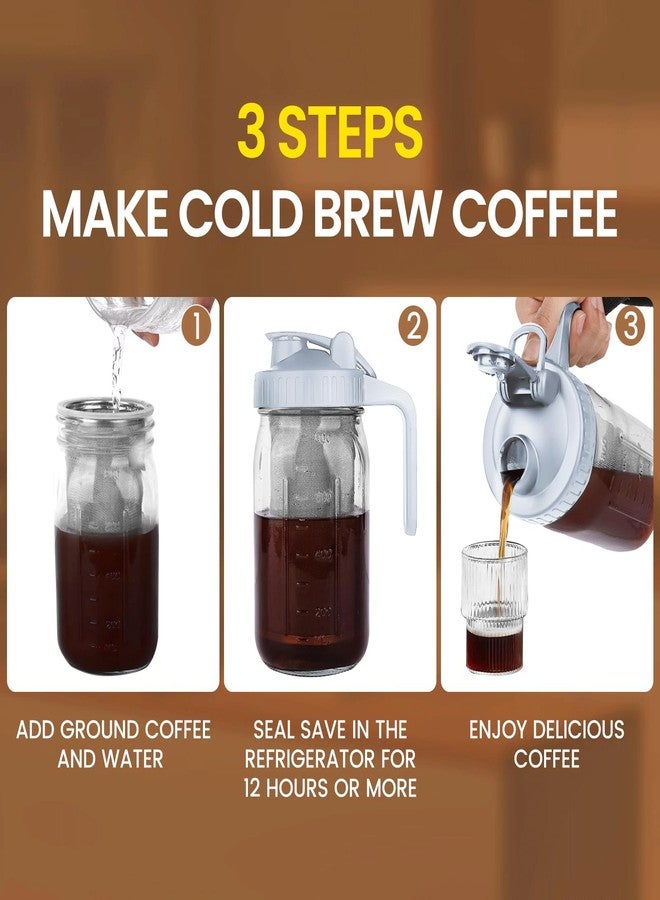 3 STEPS
MAKE COLD BREW COFFEE

1

2

3

ADD GROUND COFFEE AND WATER

SEAL SAVE IN THE REFRIGERATOR FOR 12 HOURS OR MORE

ENJOY DELICIOUS COFFEE