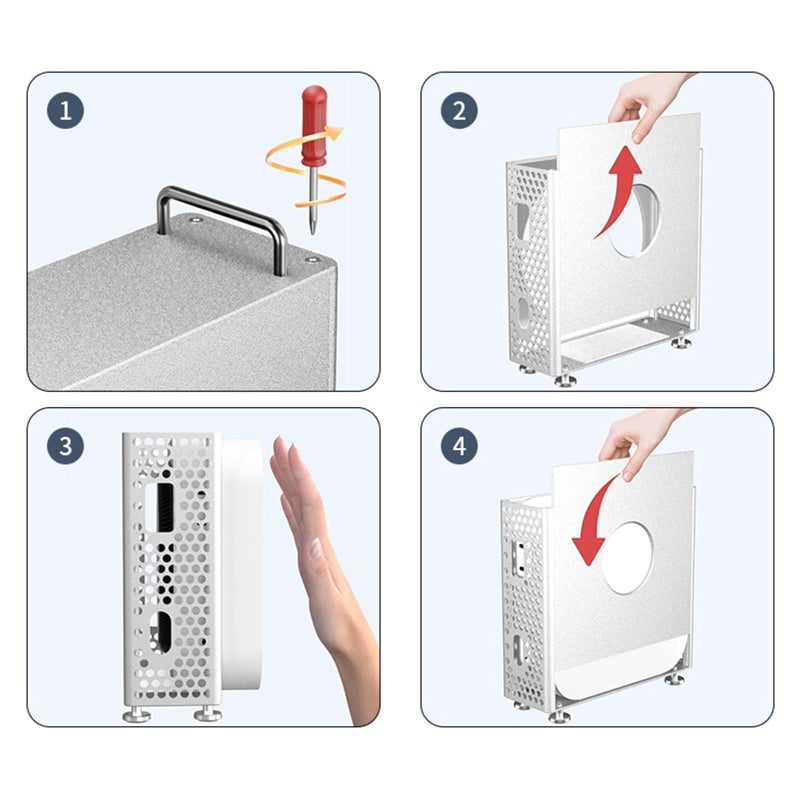 1

2

3

4