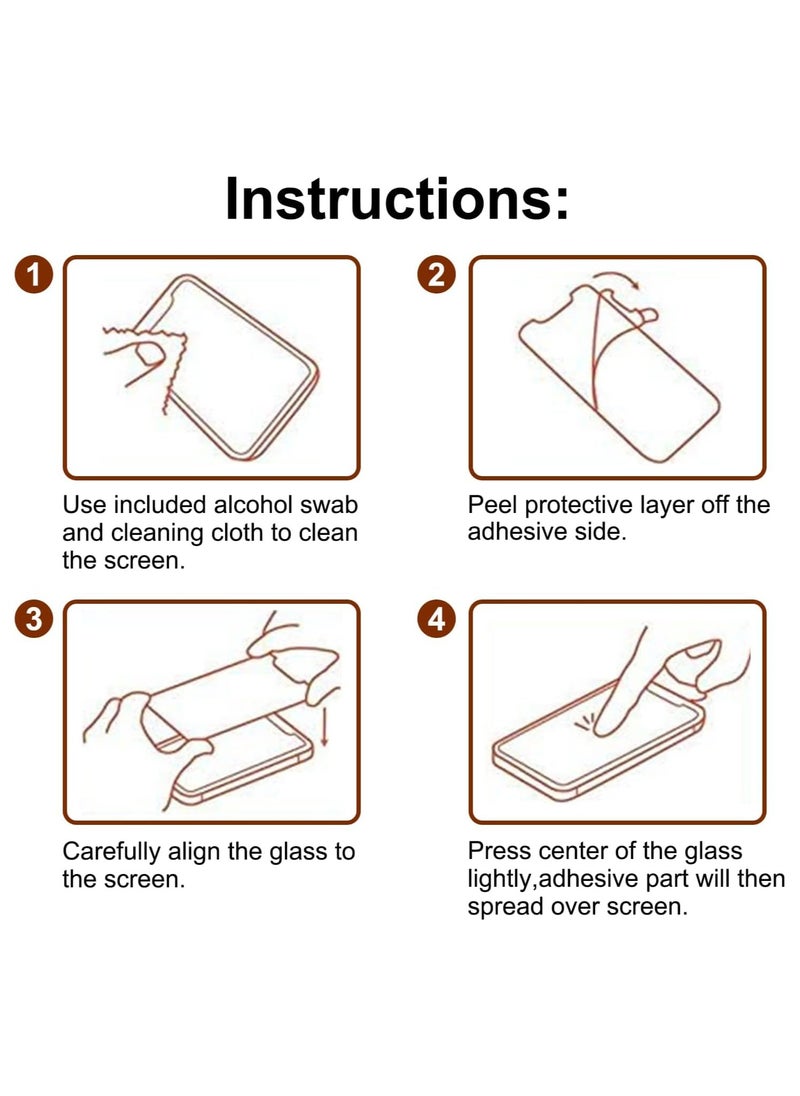 Instructions:

1

Use included alcohol swab and cleaning cloth to clean the screen.

2

Peel protective layer off the adhesive side.

3

Carefully align the glass to the screen.

4

Press center of the glass lightly,adhesive part will then spread over screen.