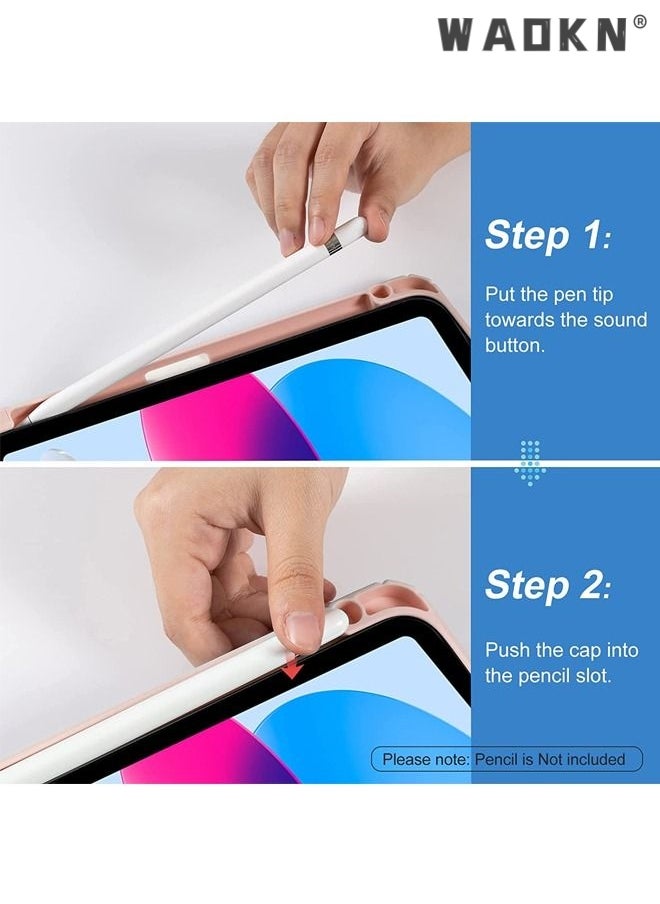 WAOKN®

Step 1:

Put the pen tip towards the sound button.

Step 2:

Push the cap into the pencil slot.

Please note: Pencil is Not included