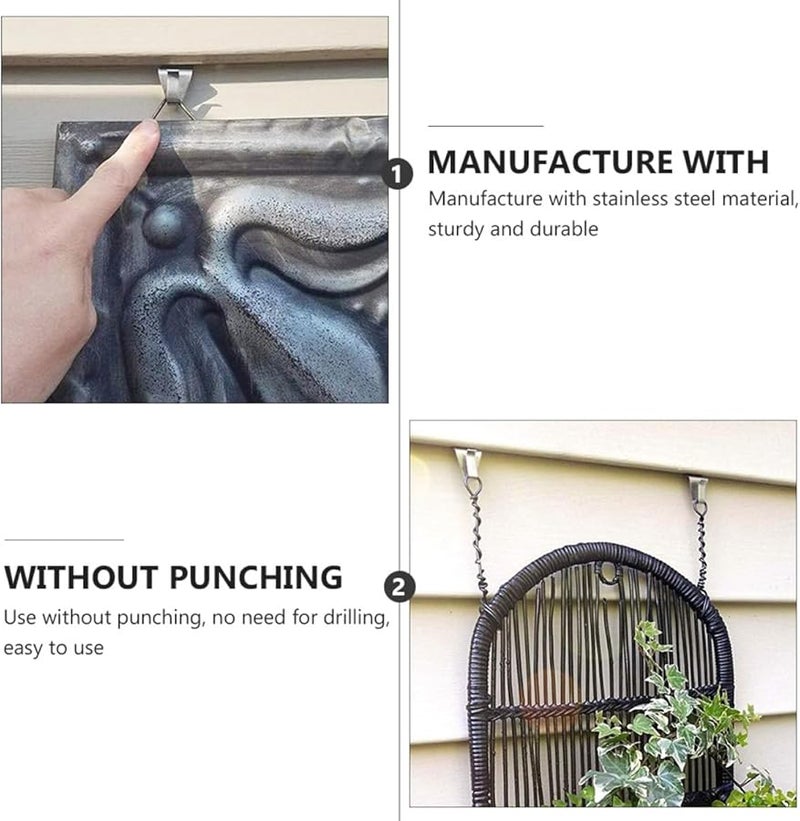 1

MANUFACTURE WITH

Manufacture with stainless steel material, sturdy and durable

WITHOUT PUNCHING

2

Use without punching, no need for drilling, easy to use