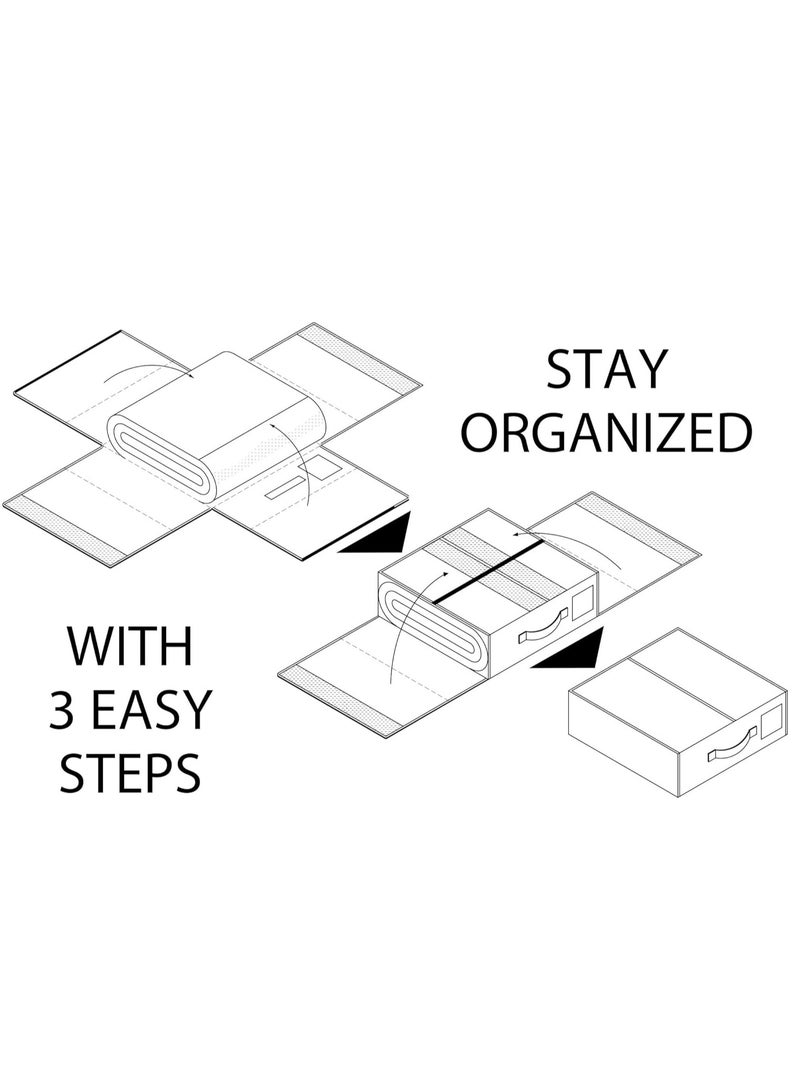 STAY ORGANIZED

WITH 3 EASY STEPS